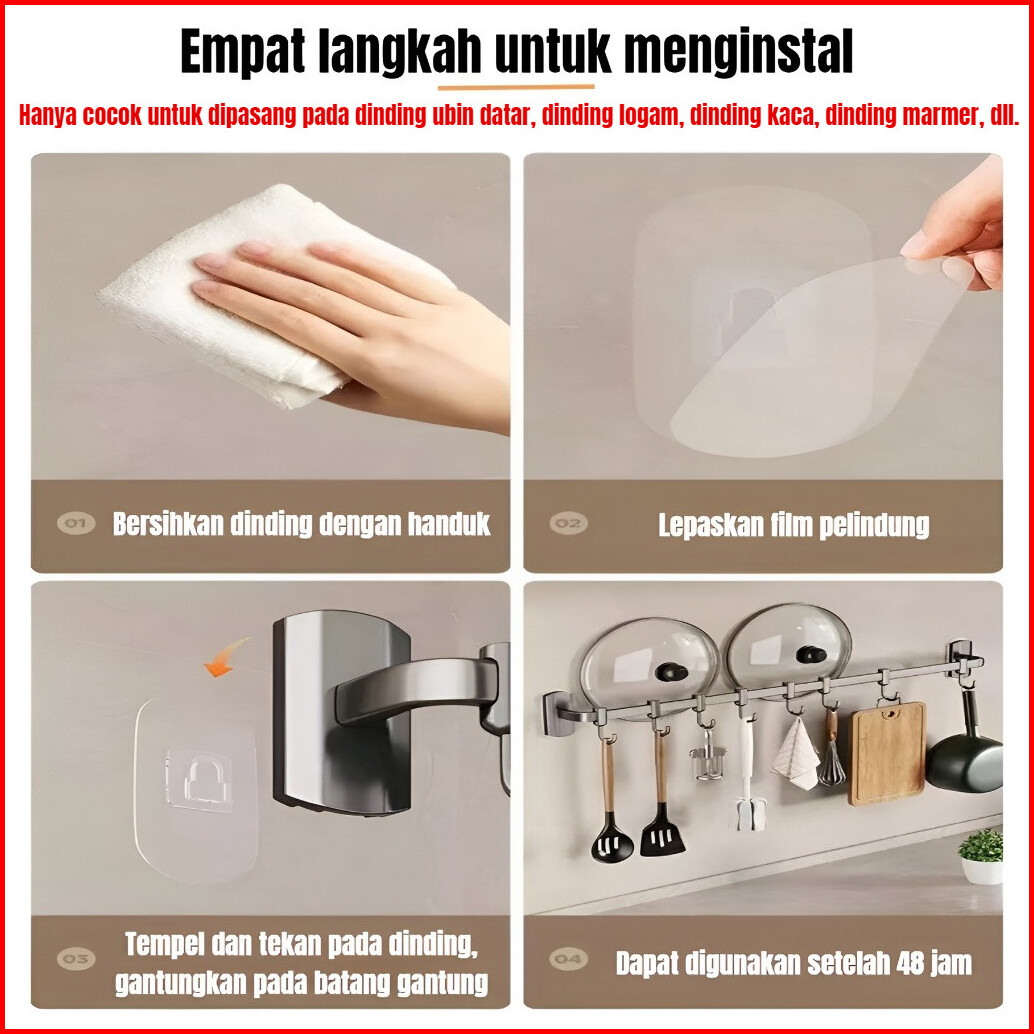 Empat langkah untuk menginstal

Hanya cocok untuk dipasang pada dinding ubin datar, dinding logam, dinding kaca, dinding marmer, dll.

01 Bersihkan dinding dengan handuk

02 Lepaskan film pelindung

03 Tempel dan tekan pada dinding, gantungkan pada batang gantung

04 Dapat digunakan setelah 48 jam