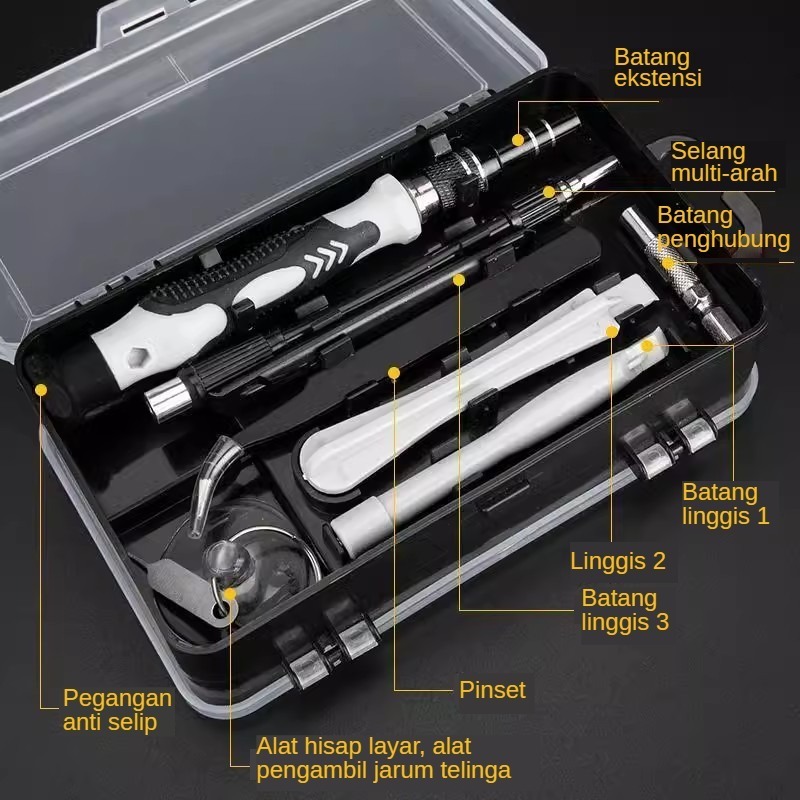 Batang ekstensi

Selang multi-arah

Batang penghubung

Batang linggis 1

Linggis 2

Batang linggis 3

Pinset

Pegangan anti selip

Alat hisap layar, alat pengambil jarum telinga