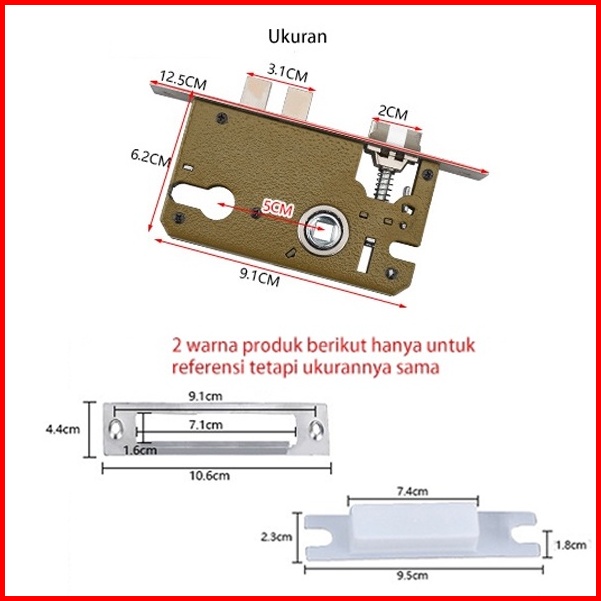 Ukuran

12.5CM

3.1CM

2CM

6.2CM

5CM

9.1CM

2 warna produk berikut hanya untuk referensi tetapi ukurannya sama

9.1cm

4.4cm

7.1cm

1.6cm

10.6cm

7.4cm

2.3cm

1.8cm

9.5cm