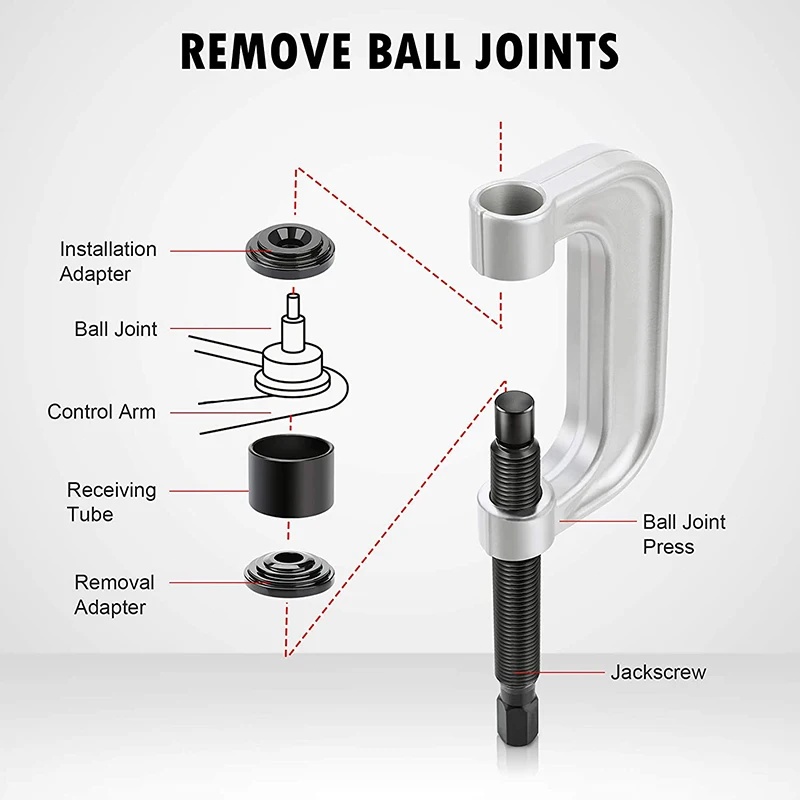 REMOVE BALL JOINTS

Installation Adapter

Ball Joint

Control Arm

Receiving Tube

Removal Adapter

Ball Joint Press

Jackscrew