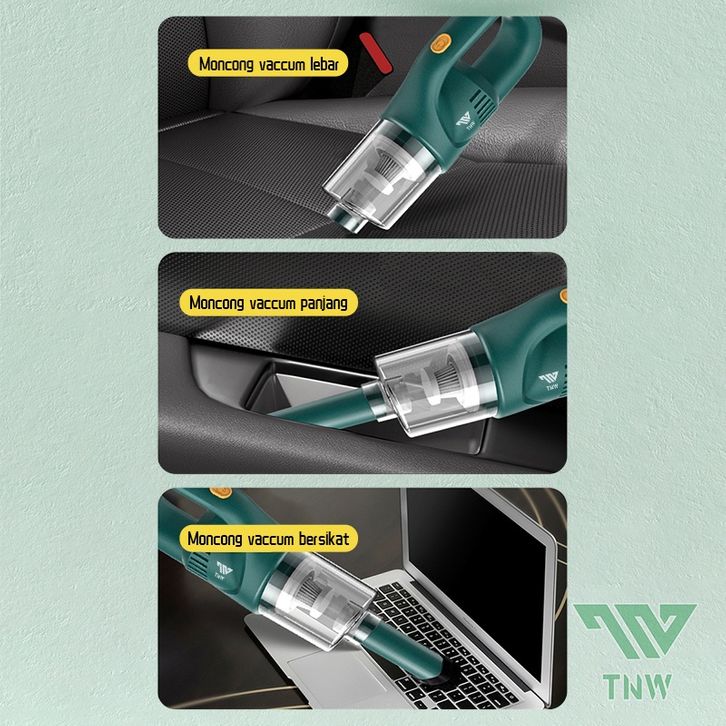 Moncong vaccum lebar

TNW

Moncong vaccum panjang

TNW

Moncong vaccum bersikat

TNW

TNW