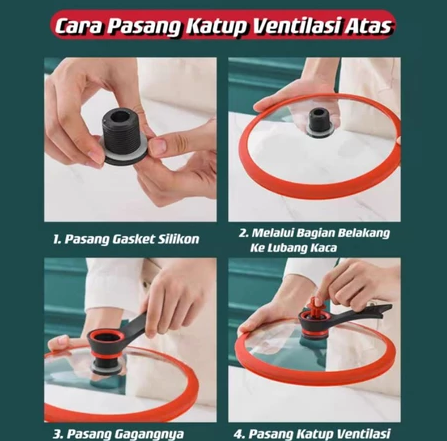 Cara Pasang Katup Ventilasi Atas

1. Pasang Gasket Silikon

2. Melalui Bagian Belakang Ke Lubang Kaca

3. Pasang Gagangnya

4. Pasang Katup Ventilasi