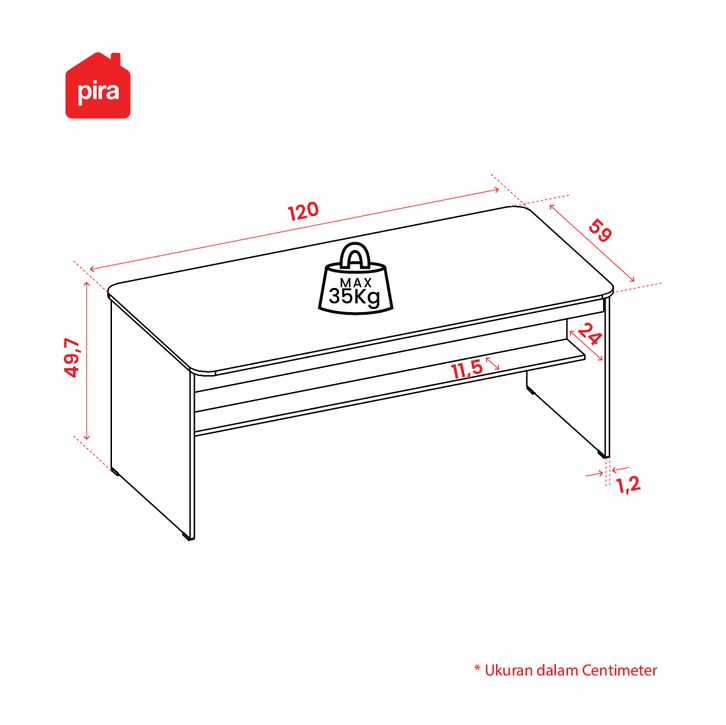 pira

120

59

MAX
35Kg

49,7

24

11,5

1,2

* Ukuran dalam Centimeter