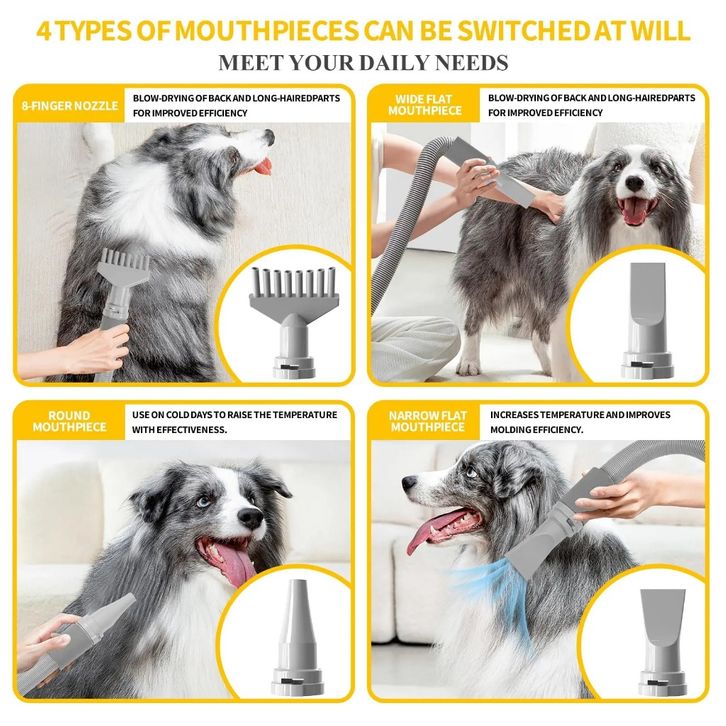 4 TYPES OF MOUTHPIECES CAN BE SWITCHED AT WILL
MEET YOUR DAILY NEEDS

8-FINGER NOZZLE
BLOW-DRYING OF BACK AND LONG-HAIREDPARTS FOR IMPROVED EFFICIENCY

WIDE FLAT MOUTHPIECE
BLOW-DRYING OF BACK AND LONG-HAIREDPARTS FOR IMPROVED EFFICIENCY

ROUND MOUTHPIECE
USE ON COLD DAYS TO RAISE THE TEMPERATURE WITH EFFECTIVENESS.

NARROW FLAT MOUTHPIECE
INCREASES TEMPERATURE AND IMPROVES MOLDING EFFICIENCY.