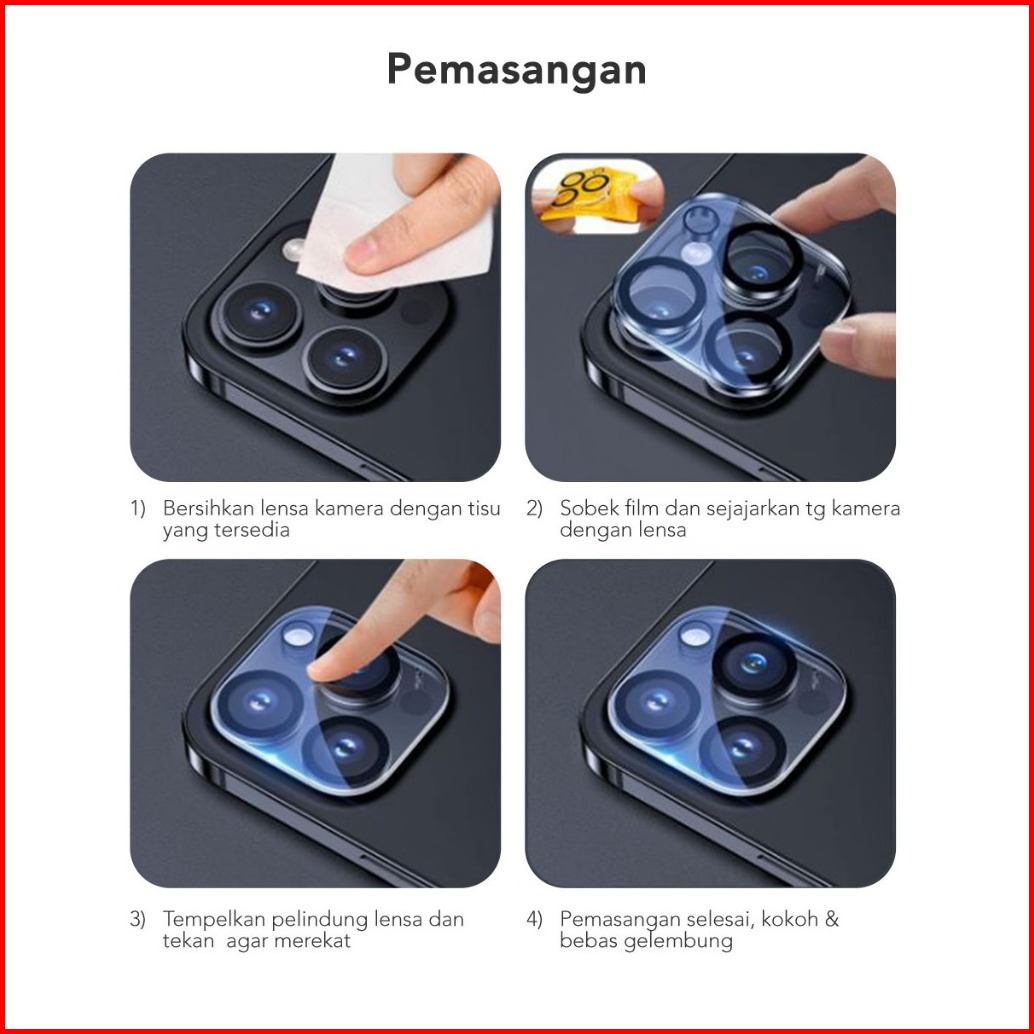 Pemasangan

1) Bersihkan lensa kamera dengan tisu yang tersedia

2) Sobek film dan sejajarkan tg kamera dengan lensa

3) Tempelkan pelindung lensa dan tekan agar merekat

4) Pemasangan selesai, kokoh & bebas gelembung