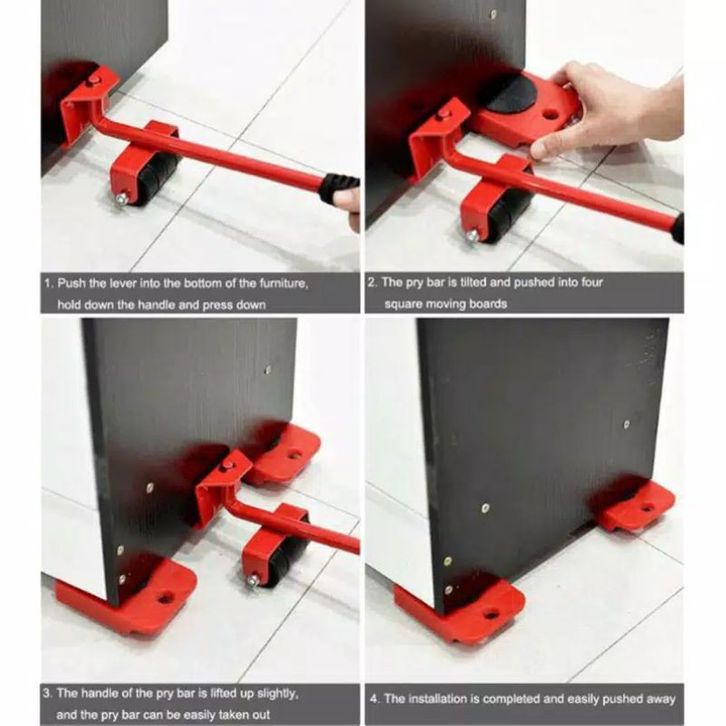 1. Push the lever into the bottom of the furniture, hold down the handle and press down

2. The pry bar is tilted and pushed into four square moving boards

3. The handle of the pry bar is lifted up slightly, and the pry bar can be easily taken out

4. The installation is completed and easily pushed away