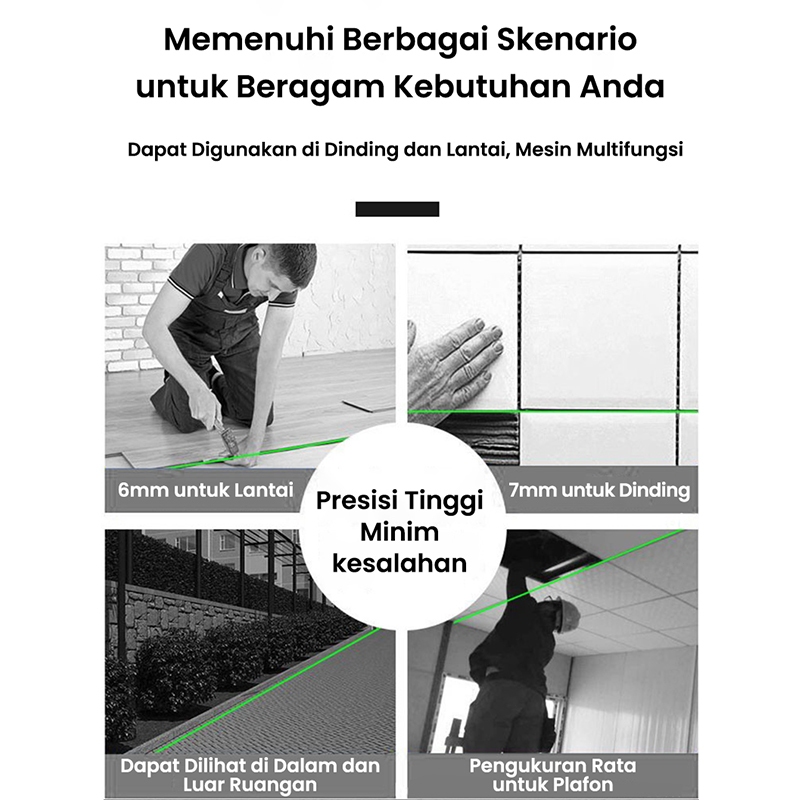 Memenuhi Berbagai Skenario untuk Beragam Kebutuhan Anda

Dapat Digunakan di Dinding dan Lantai, Mesin Multifungsi

6mm untuk Lantai

7mm untuk Dinding

Presisi Tinggi Minim kesalahan

Dapat Dilihat di Dalam dan Luar Ruangan

Pengukuran Rata untuk Plafon