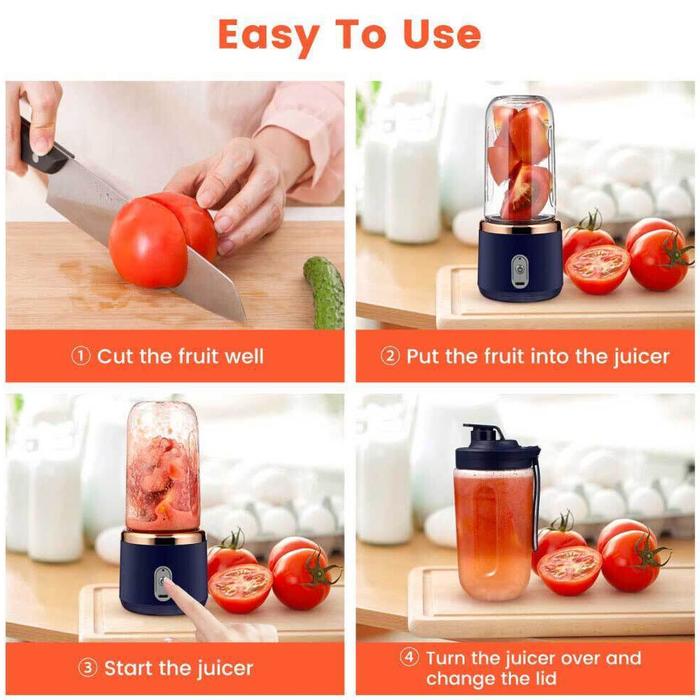 Easy To Use

① Cut the fruit well

② Put the fruit into the juicer

③ Start the juicer

④ Turn the juicer over and change the lid