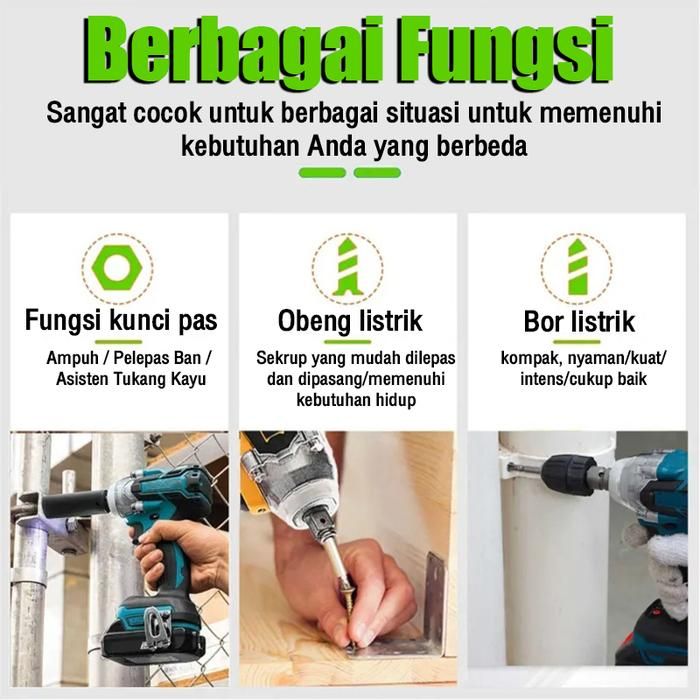 Berbagai Fungsi

Sangat cocok untuk berbagai situasi untuk memenuhi kebutuhan Anda yang berbeda

Fungsi kunci pas

Ampuh / Pelepas Ban / Asisten Tukang Kayu

Obeng listrik

Sekrup yang mudah dilepas dan dipasang/memenuhi kebutuhan hidup

Bor listrik

kompak, nyaman/kuat/ intens/cukup baik