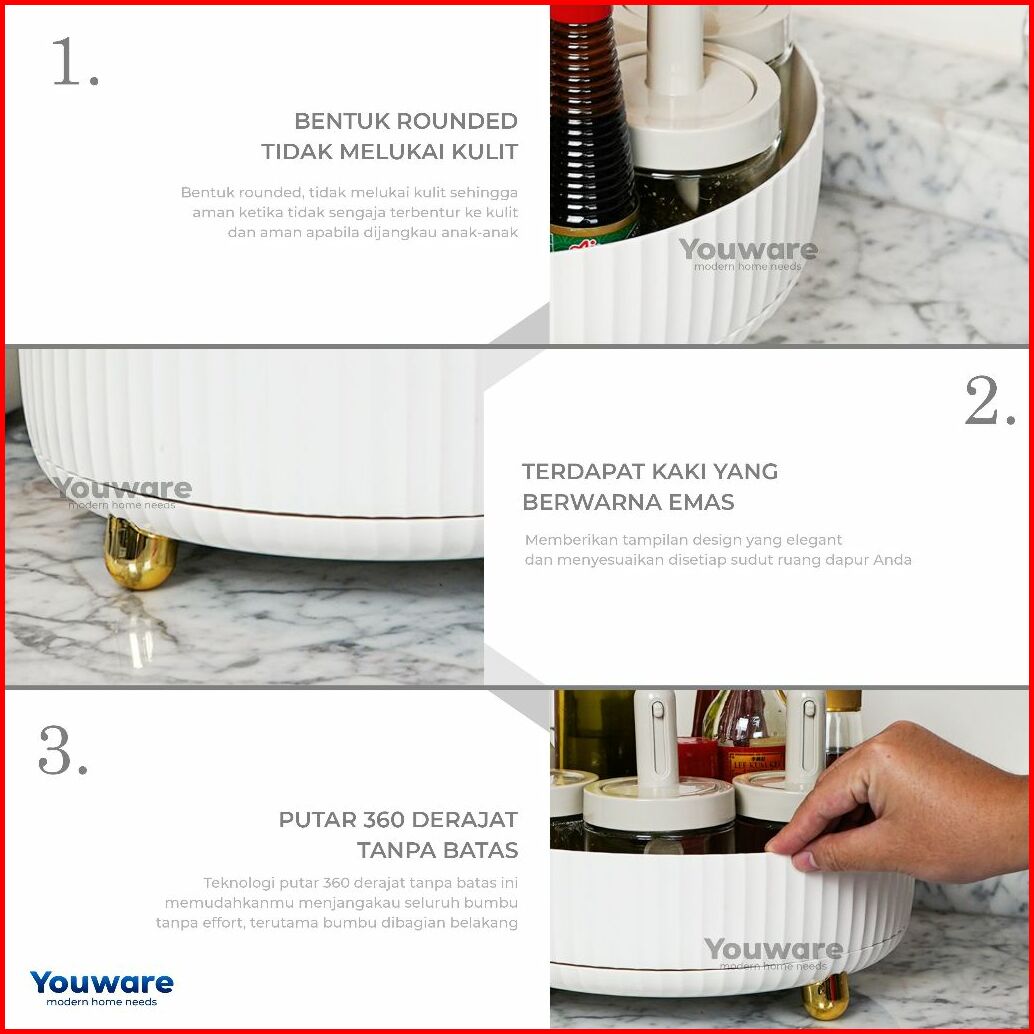 1.

BENTUK ROUNDED
TIDAK MELUKAI KULIT

Bentuk rounded, tidak melukai kulit sehingga aman ketika tidak sengaja terbentur ke kulit dan aman apabila dijangkau anak-anak

Youware
modern home needs

Youware
modern home needs

2.

TERDAPAT KAKI YANG
BERWARNA EMAS

Memberikan tampilan design yang elegant dan menyesuaikan disetiap sudut ruang dapur Anda

3.

PUTAR 360 DERAJAT
TANPA BATAS

Teknologi putar 360 derajat tanpa batas ini memudahkanmu menjangakau seluruh bumbu tanpa effort, terutama bumbu dibagian belakang

Youware
modern home needs

Youware
modern home needs