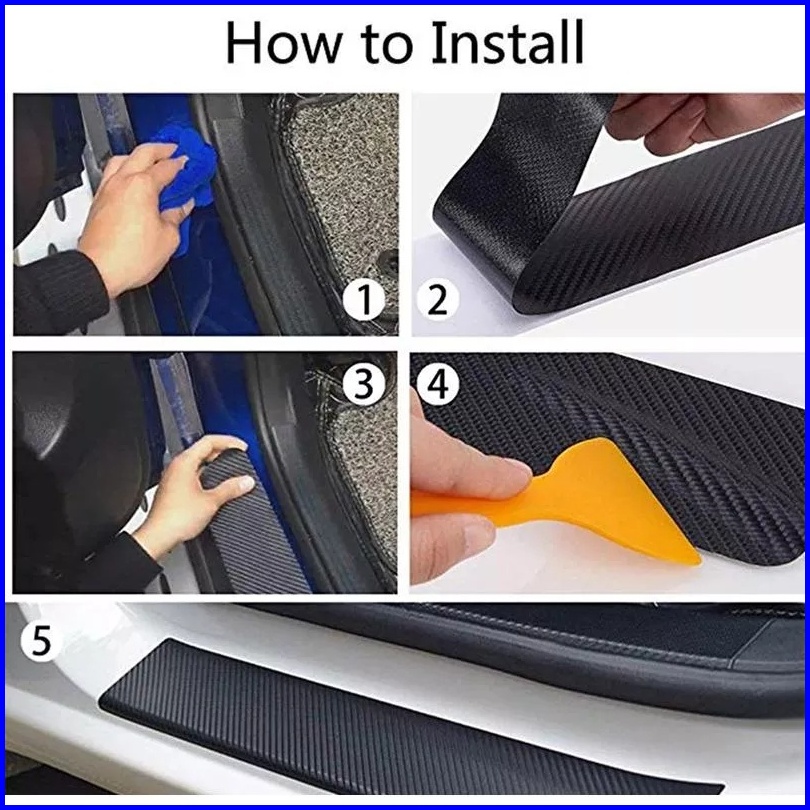 How to Install

1

2

3

4

5