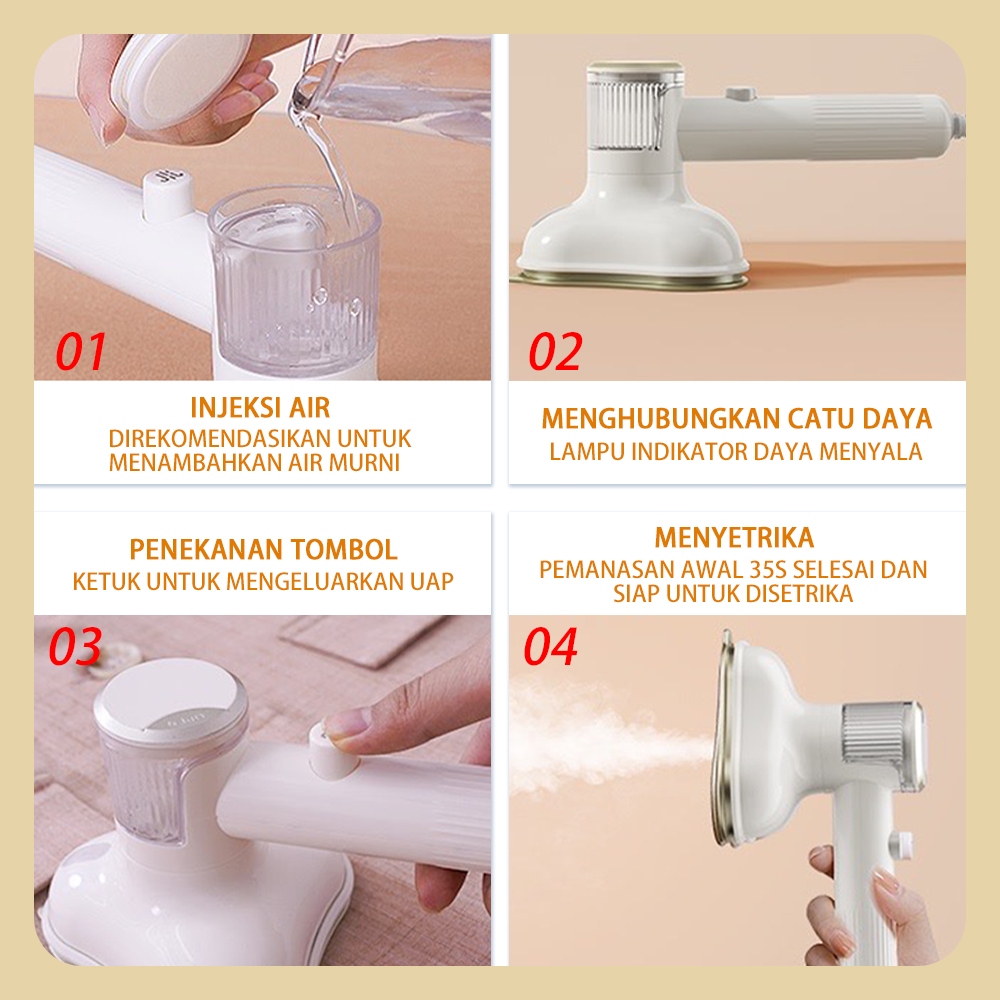 01

INJEKSI AIR
DIREKOMENDASIKAN UNTUK MENAMBAHKAN AIR MURNI

02

MENGHUBUNGKAN CATU DAYA
LAMPU INDIKATOR DAYA MENYALA

PENEKANAN TOMBOL
KETUK UNTUK MENGELUARKAN UAP

03

MENYETRIKA
PEMANASAN AWAL 35S SELESAI DAN SIAP UNTUK DISETRIKA

04