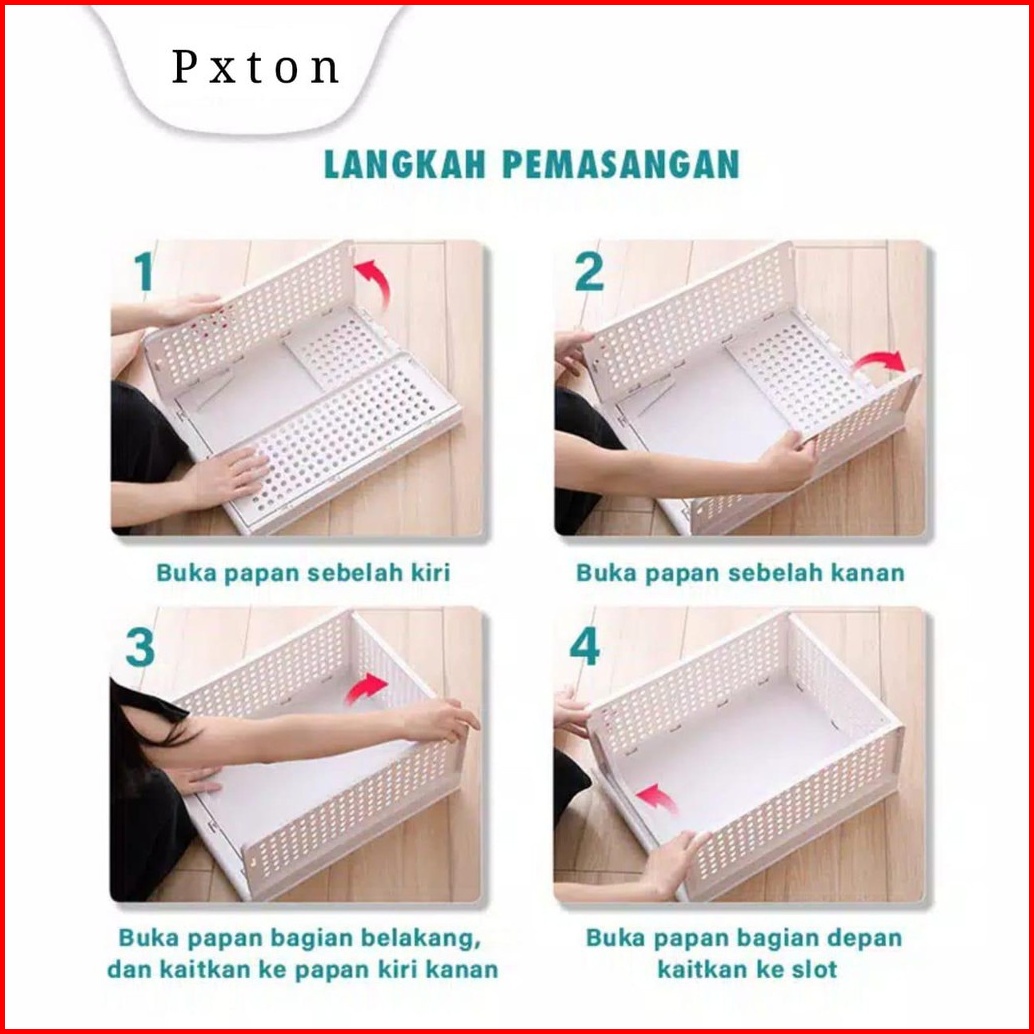 Pxton

LANGKAH PEMASANGAN

1

Buka papan sebelah kiri

2

Buka papan sebelah kanan

3

Buka papan bagian belakang, dan kaitkan ke papan kiri kanan

4

Buka papan bagian depan kaitkan ke slot