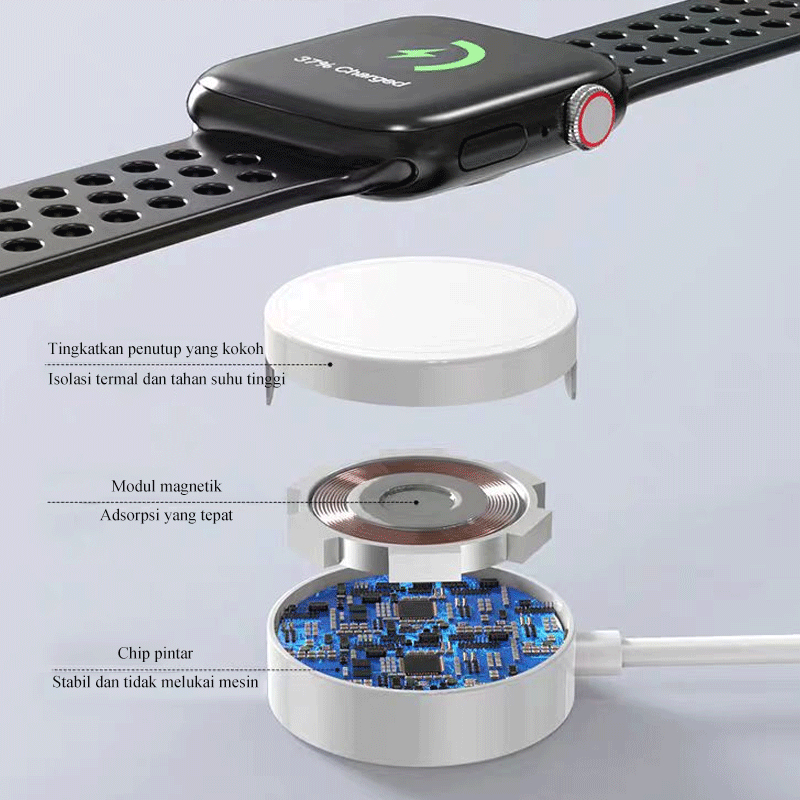 37% Charged

Tingkatkan penutup yang kokoh
Isolasi termal dan tahan suhu tinggi

Modul magnetik
Adsorpsi yang tepat

Chip pintar
Stabil dan tidak melukai mesin