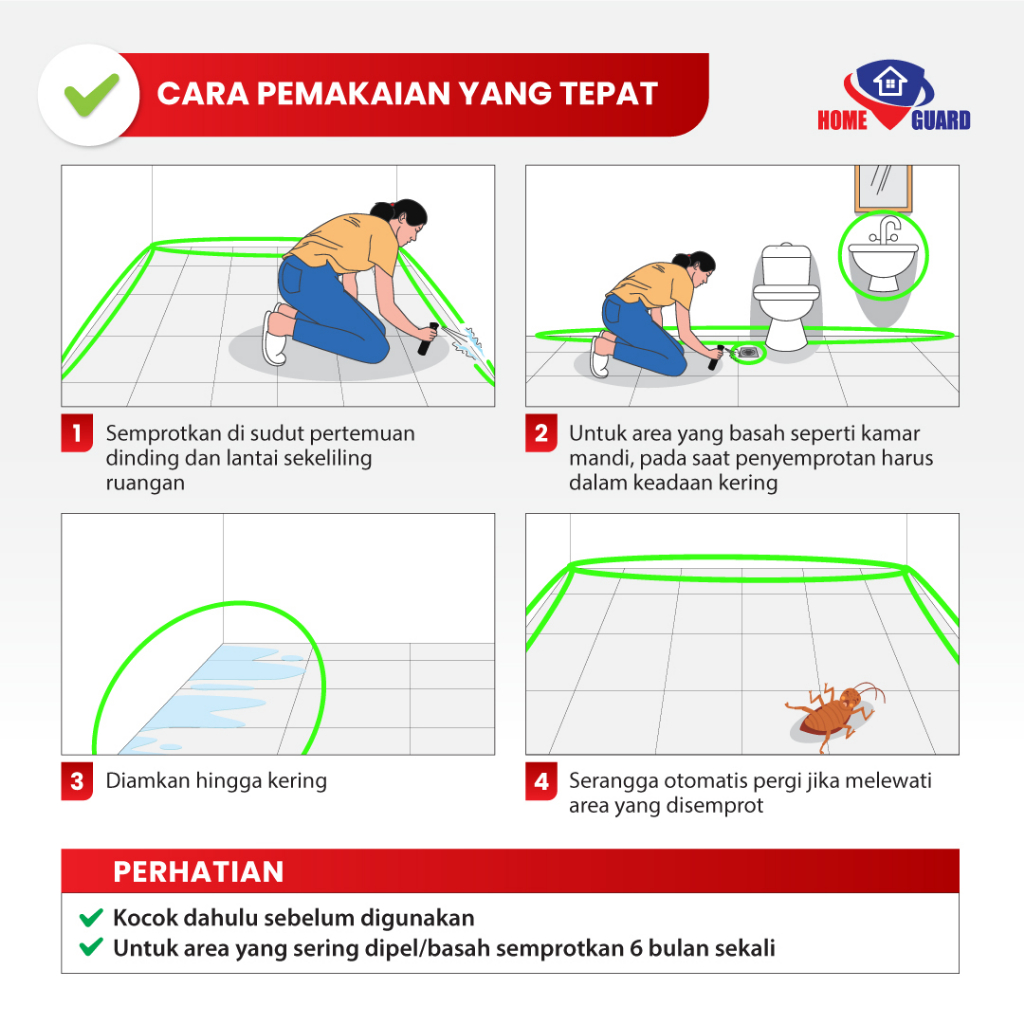 CARA PEMAKAIAN YANG TEPAT

HOME GUARD

1 Semprotkan di sudut pertemuan dinding dan lantai sekeliling ruangan

2 Untuk area yang basah seperti kamar mandi, pada saat penyemprotan harus dalam keadaan kering

3 Diamkan hingga kering

4 Serangga otomatis pergi jika melewati area yang disemprot

PERHATIAN

Kocok dahulu sebelum digunakan

Untuk area yang sering dipel/basah semprotkan 6 bulan sekali