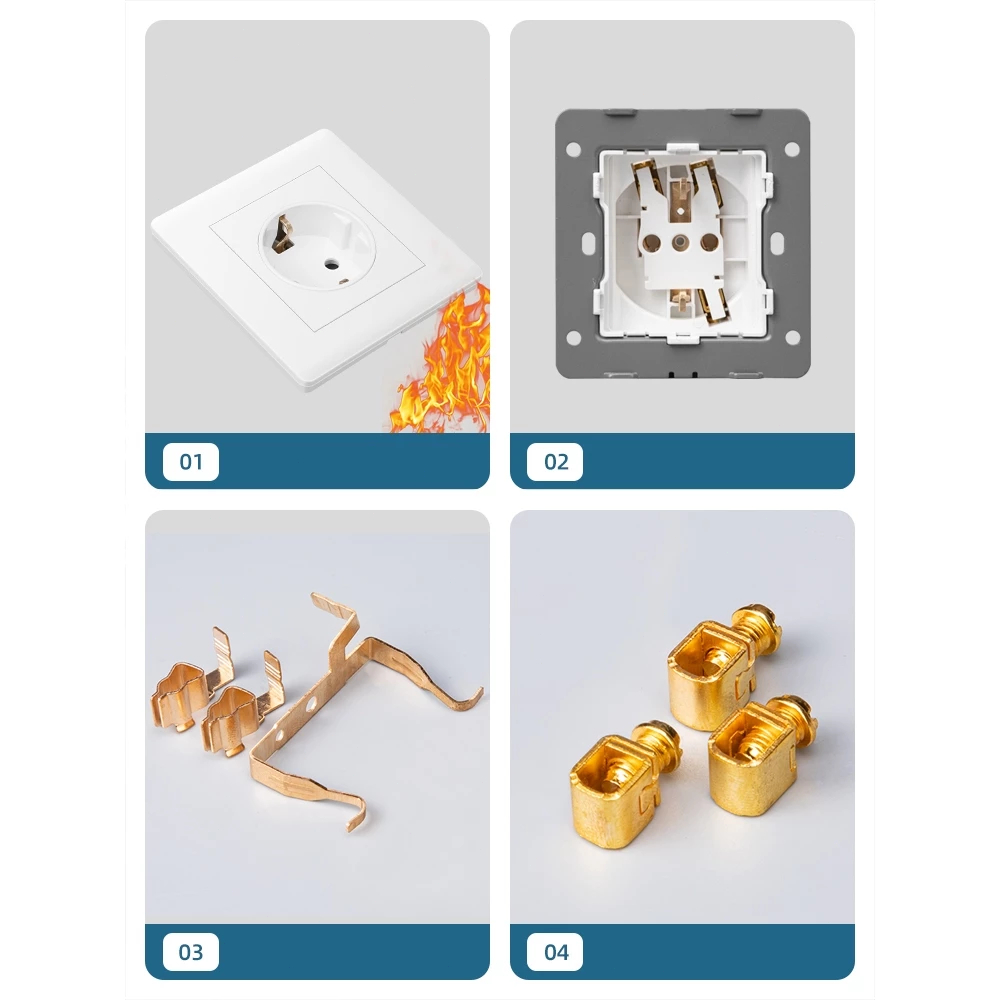 01

02

03

04