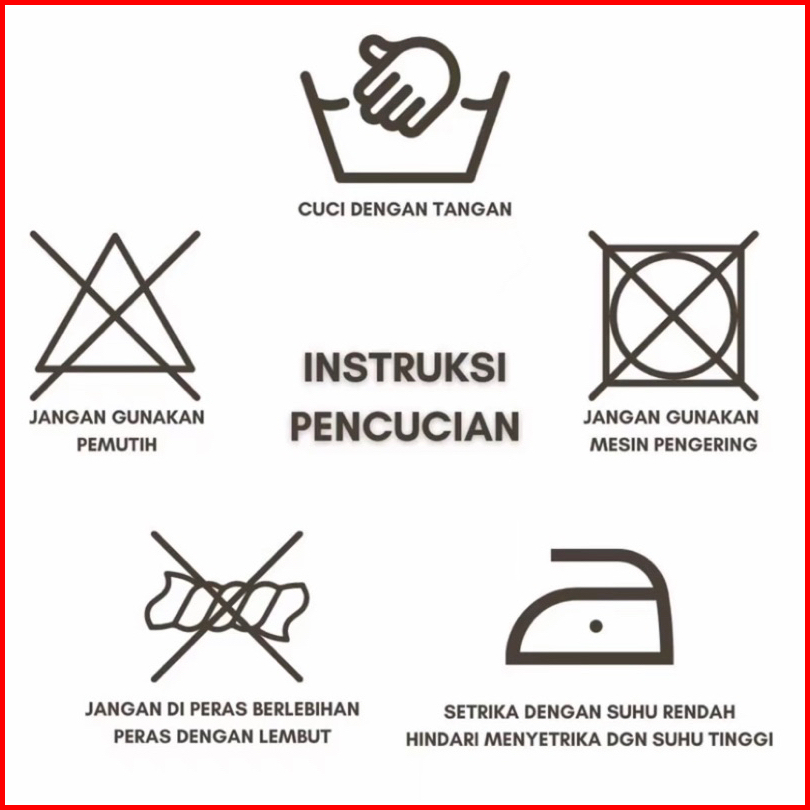 CUCI DENGAN TANGAN

JANGAN GUNAKAN PEMUTIH

INSTRUKSI PENCUCIAN

JANGAN GUNAKAN MESIN PENGERING

JANGAN DI PERAS BERLEBIHAN
PERAS DENGAN LEMBUT

SETRIKA DENGAN SUHU RENDAH
HINDARI MENYETRIKA DGN SUHU TINGGI