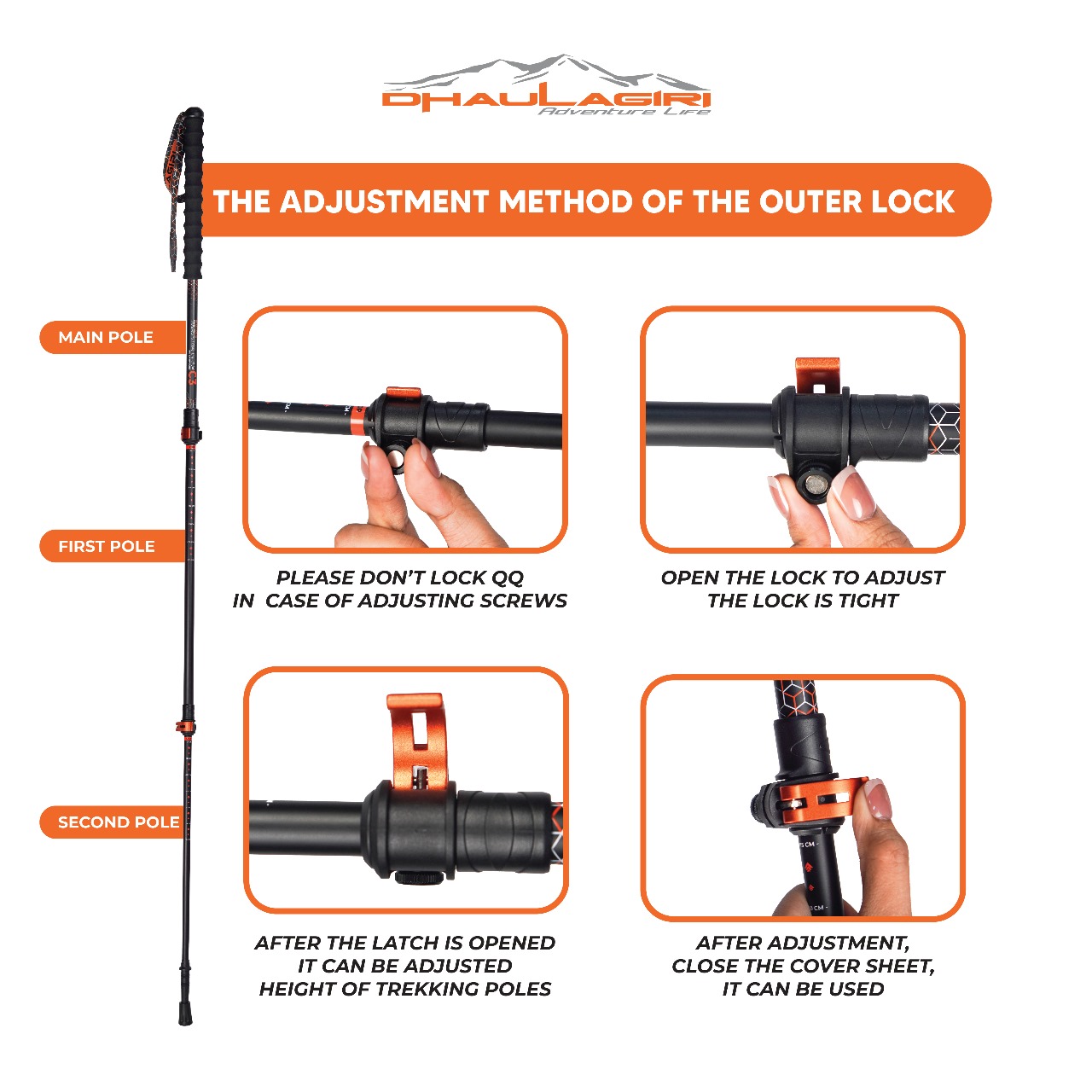 DHAULAGIRI
Adventure Life

THE ADJUSTMENT METHOD OF THE OUTER LOCK

MAIN POLE

FIRST POLE

SECOND POLE

PLEASE DON'T LOCK QQ IN CASE OF ADJUSTING SCREWS

OPEN THE LOCK TO ADJUST THE LOCK IS TIGHT

AFTER THE LATCH IS OPENED IT CAN BE ADJUSTED HEIGHT OF TREKKING POLES

AFTER ADJUSTMENT, CLOSE THE COVER SHEET, IT CAN BE USED