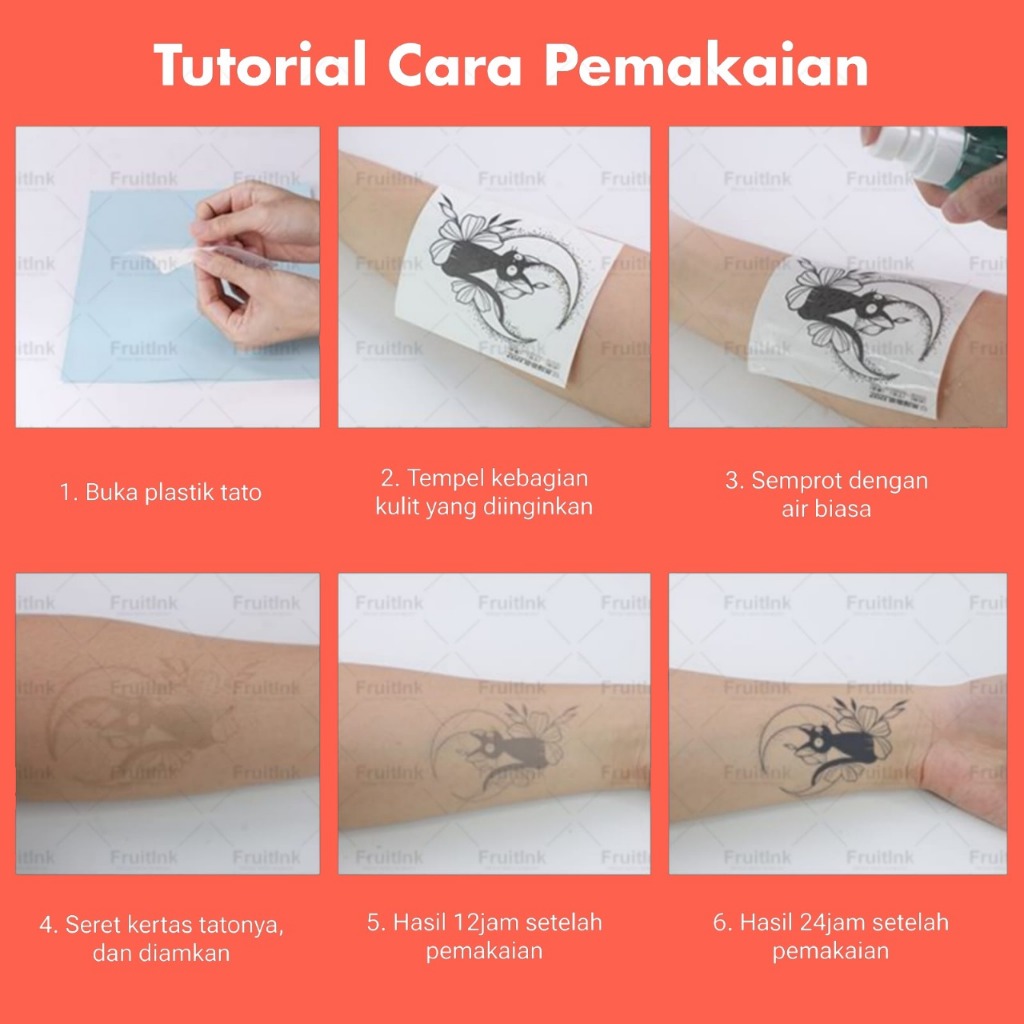 Tutorial Cara Pemakaian

FruitInk

1. Buka plastik tato

2. Tempel kebagian kulit yang diinginkan

3. Semprot dengan air biasa

4. Seret kertas tatonya, dan diamkan

5. Hasil 12jam setelah pemakaian

6. Hasil 24jam setelah pemakaian