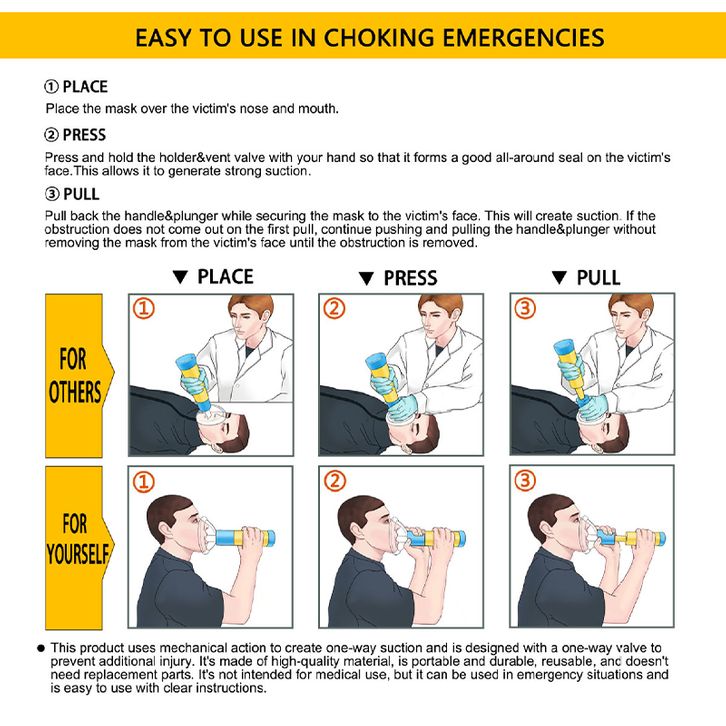 EASY TO USE IN CHOKING EMERGENCIES

① PLACE
Place the mask over the victim's nose and mouth.

② PRESS
Press and hold the holder&vent valve with your hand so that it forms a good all-around seal on the victim's face.This allows it to generate strong suction.

③ PULL
Pull back the handle&plunger while securing the mask to the victim's face. This will create suction. If the obstruction does not come out on the first pull, continue pushing and pulling the handle&plunger without removing the mask from the victim's face until the obstruction is removed.

▼ PLACE ▼ PRESS ▼ PULL

FOR OTHERS
① ② ③

FOR YOURSELF
① ② ③

● This product uses mechanical action to create one-way suction and is designed with a one-way valve to prevent additional injury. It's made of high-quality material, is portable and durable, reusable, and doesn't need replacement parts. It's not intended for medical use, but it can be used in emergency situations and is easy to use with clear instructions.