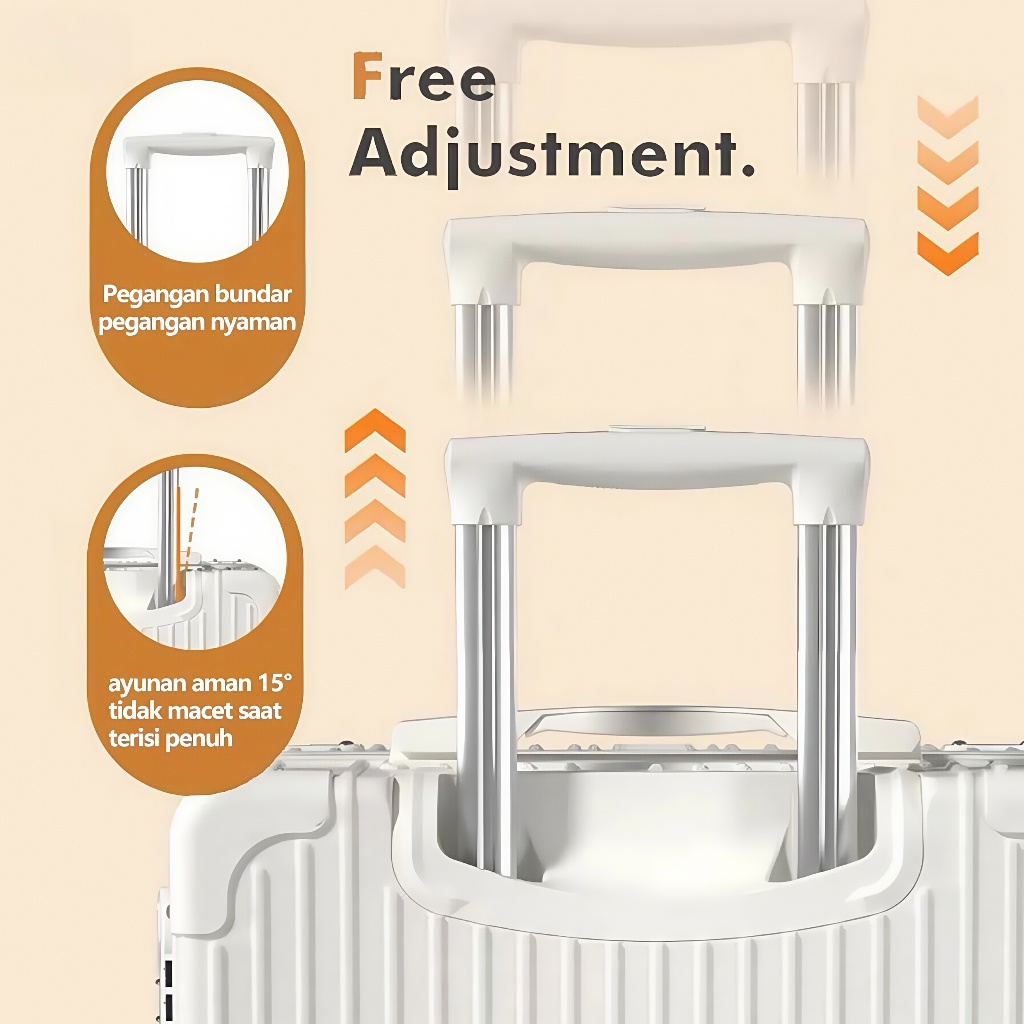 Free Adjustment.

Pegangan bundar pegangan nyaman

ayunan aman 15° tidak macet saat terisi penuh