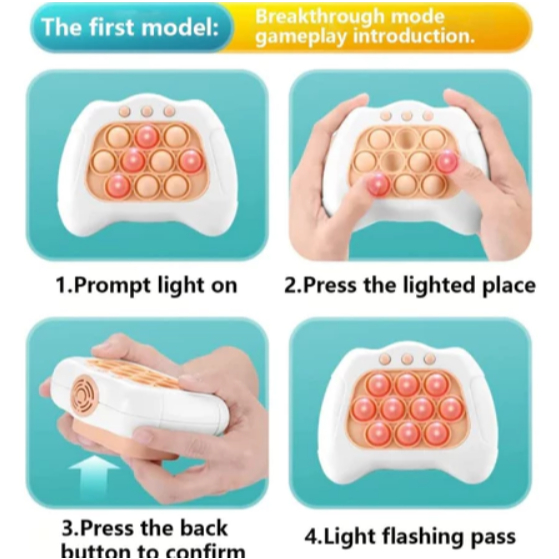 The first model: Breakthrough mode gameplay introduction.

1.Prompt light on

2.Press the lighted place

3.Press the back button to confirm

4.Light flashing pass