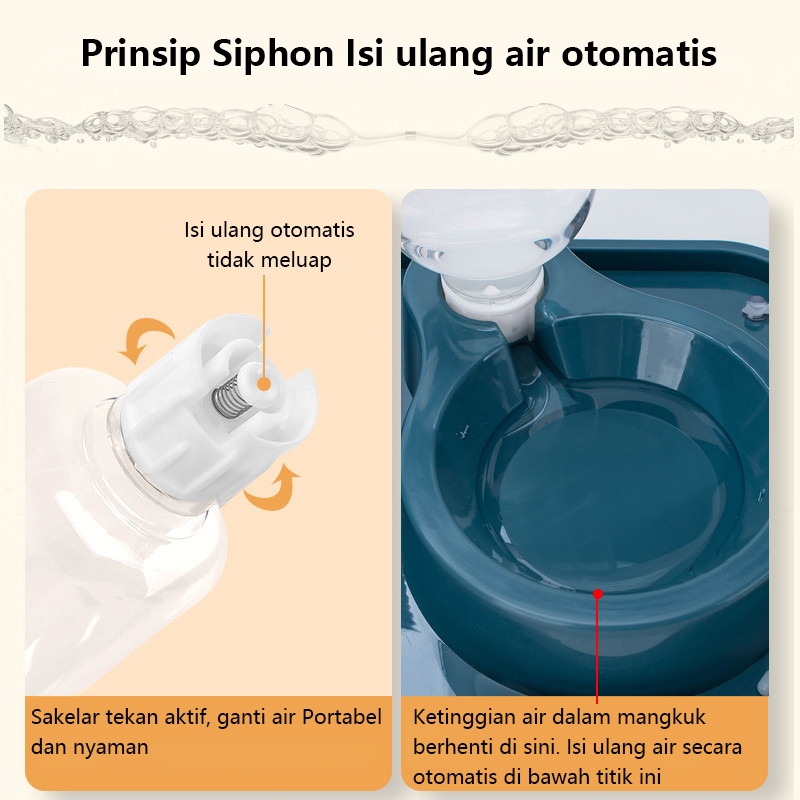 Prinsip Siphon Isi ulang air otomatis

Isi ulang otomatis tidak meluap

Sakelar tekan aktif, ganti air Portabel dan nyaman

Ketinggian air dalam mangkuk berhenti di sini. Isi ulang air secara otomatis di bawah titik ini