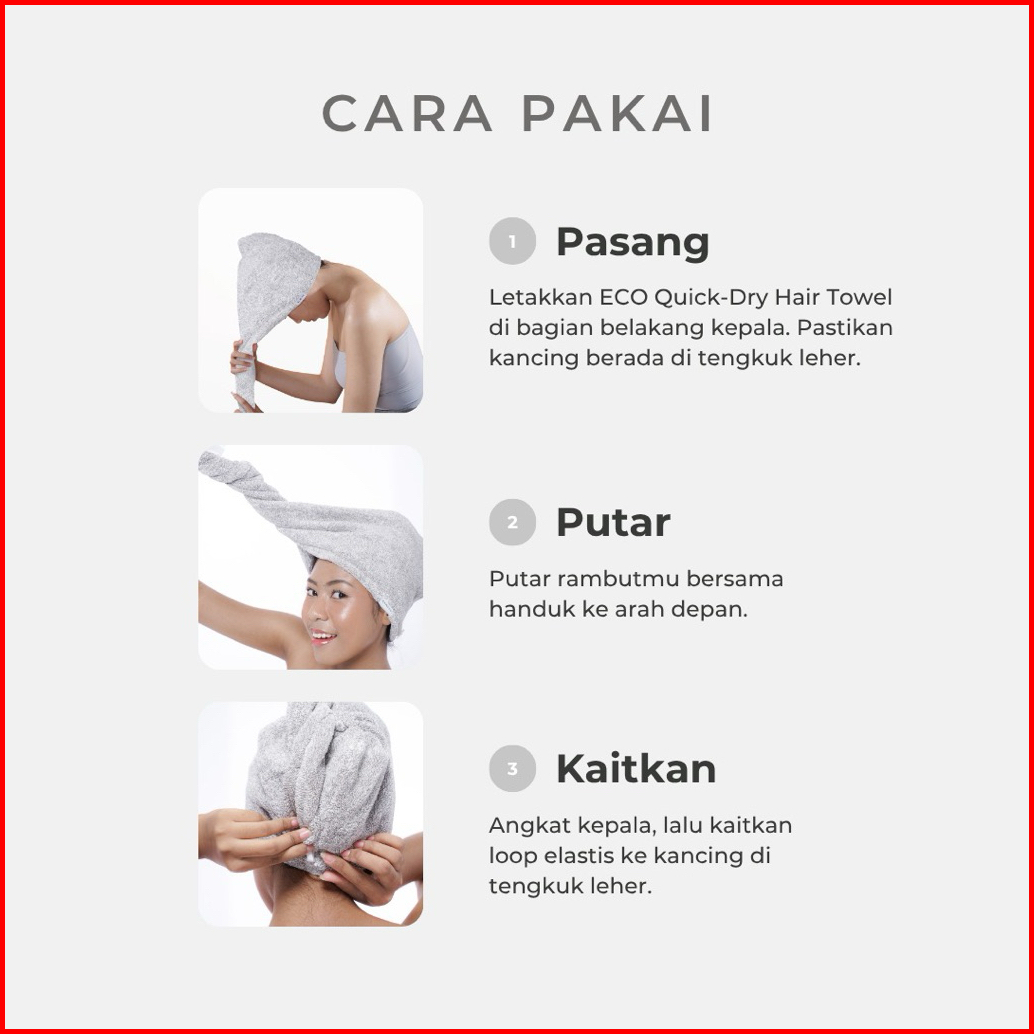 CARA PAKAI

1 Pasang

Letakkan ECO Quick-Dry Hair Towel di bagian belakang kepala. Pastikan kancing berada di tengkuk leher.

2 Putar

Putar rambutmu bersama handuk ke arah depan.

3 Kaitkan

Angkat kepala, lalu kaitkan loop elastis ke kancing di tengkuk leher.