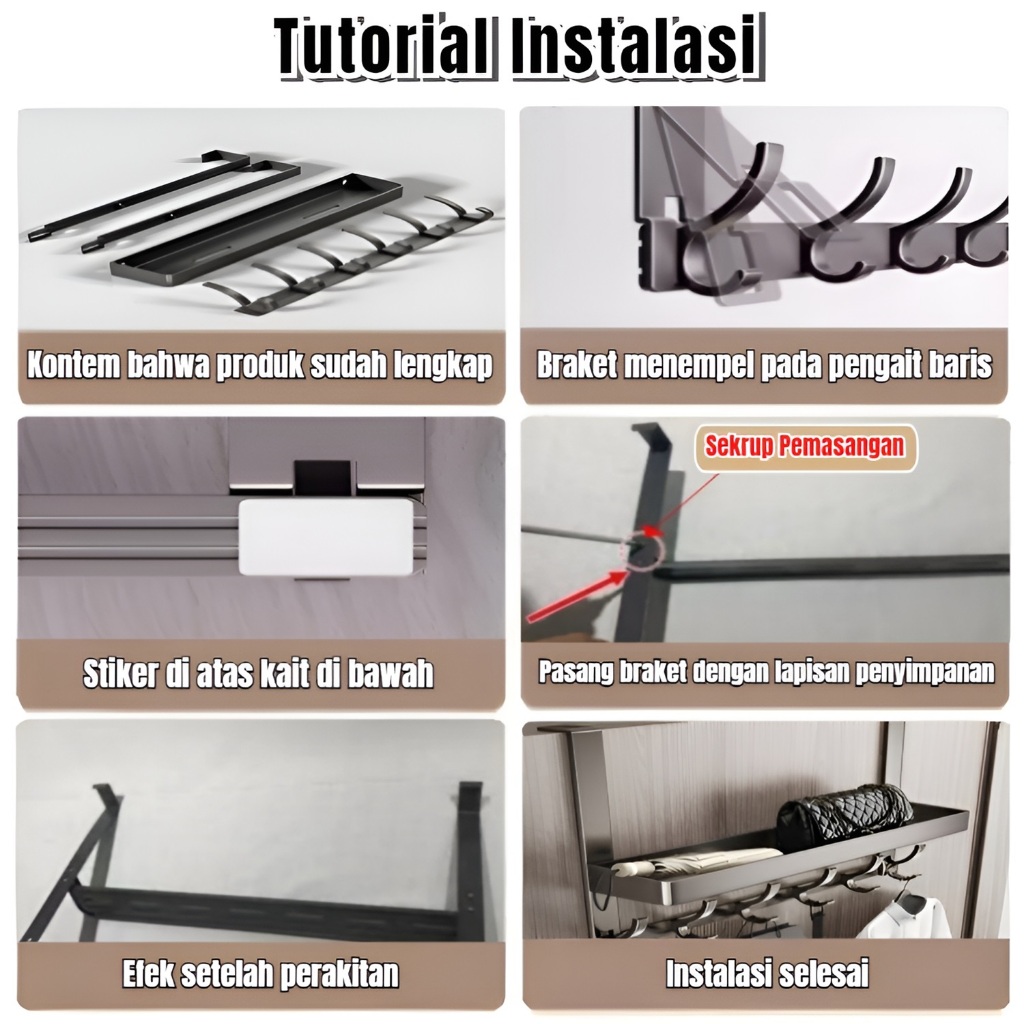 Tutorial Instalasi

Kontem bahwa produk sudah lengkap

Braket menempel pada pengait baris

Stiker di atas kait di bawah

Sekrup Pemasangan

Pasang braket dengan lapisan penyimpanan

Efek setelah perakitan

Instalasi selesai