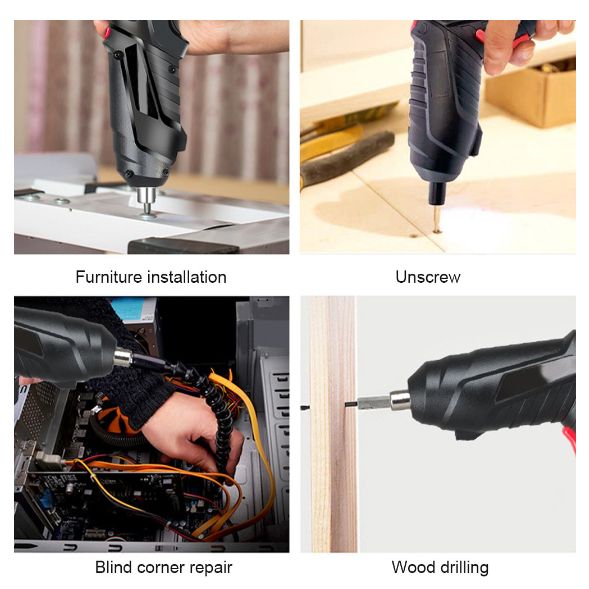 Furniture installation

Unscrew

Blind corner repair

Wood drilling