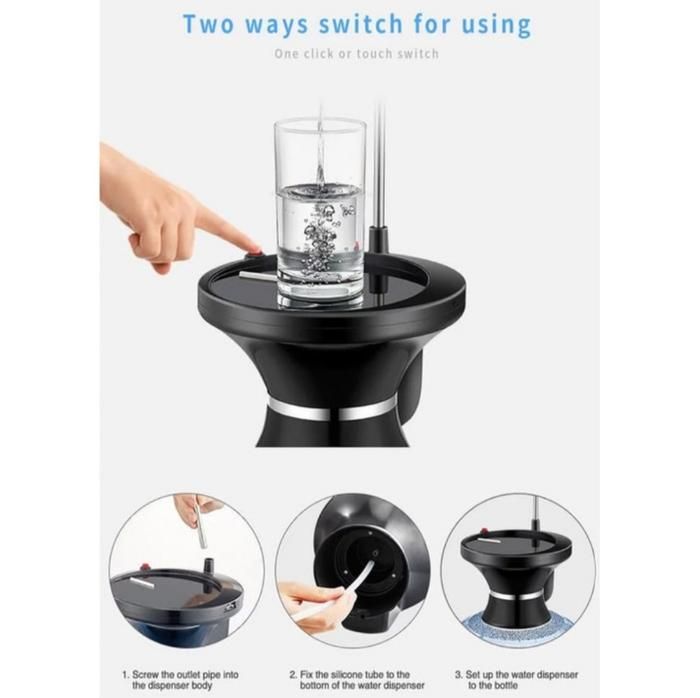 Two ways switch for using

One click or touch switch

1. Screw the outlet pipe into the dispenser body

2. Fix the silicone tube to the bottom of the water dispenser

3. Set up the water dispenser to the bottle