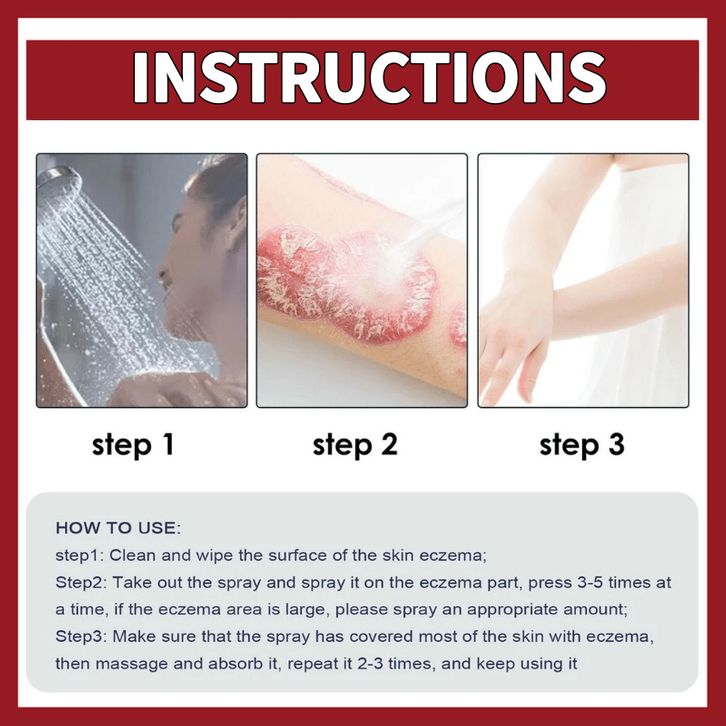 INSTRUCTIONS

step 1

step 2

step 3

HOW TO USE:
step1: Clean and wipe the surface of the skin eczema;
Step2: Take out the spray and spray it on the eczema part, press 3-5 times at a time, if the eczema area is large, please spray an appropriate amount;
Step3: Make sure that the spray has covered most of the skin with eczema, then massage and absorb it, repeat it 2-3 times, and keep using it