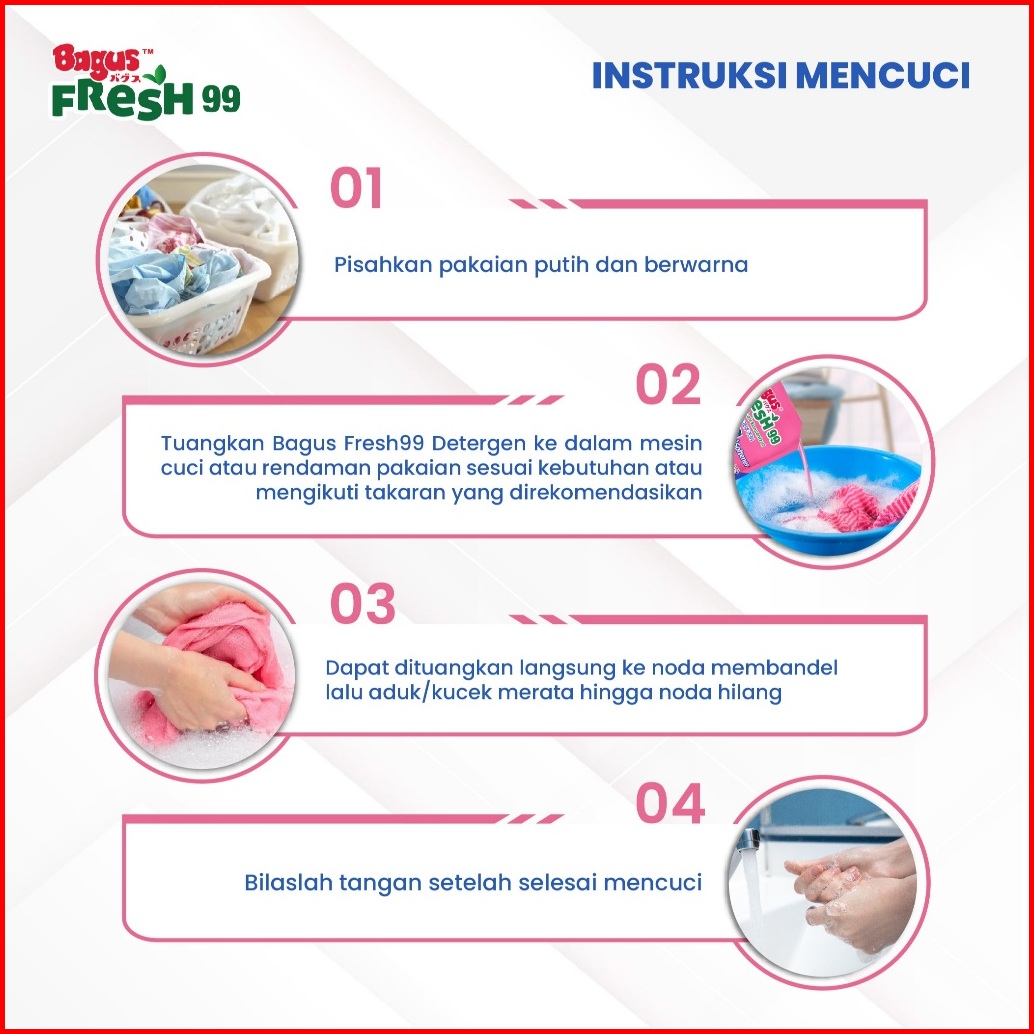 Bagus™ バグス FRESH 99

INSTRUKSI MENCUCI

01

Pisahkan pakaian putih dan berwarna

02

Tuangkan Bagus Fresh99 Detergen ke dalam mesin cuci atau rendaman pakaian sesuai kebutuhan atau mengikuti takaran yang direkomendasikan

03

Dapat dituangkan langsung ke noda membandel lalu aduk/kucek merata hingga noda hilang

04

Bilaslah tangan setelah selesai mencuci