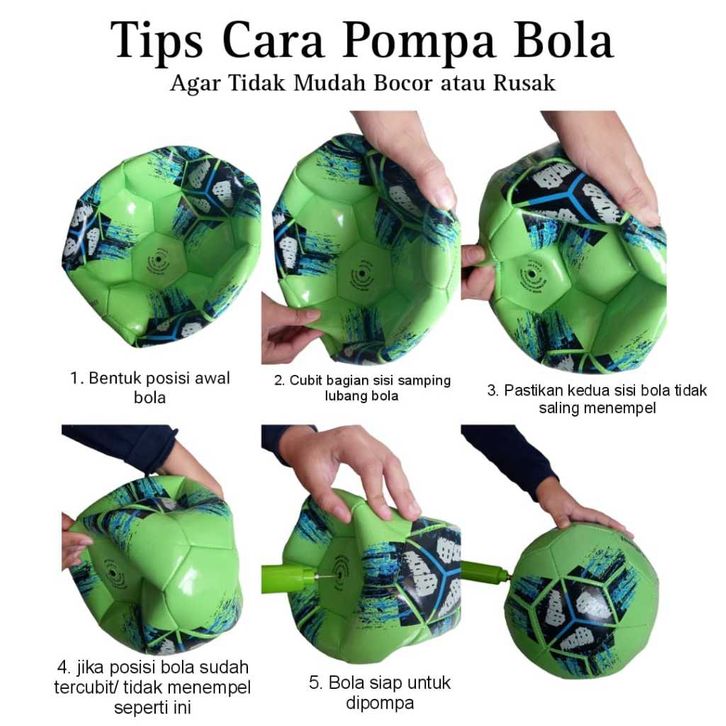 Tips Cara Pompa Bola
Agar Tidak Mudah Bocor atau Rusak

1. Bentuk posisi awal bola

2. Cubit bagian sisi samping lubang bola

3. Pastikan kedua sisi bola tidak saling menempel

4. jika posisi bola sudah tercubit/ tidak menempel seperti ini

5. Bola siap untuk dipompa