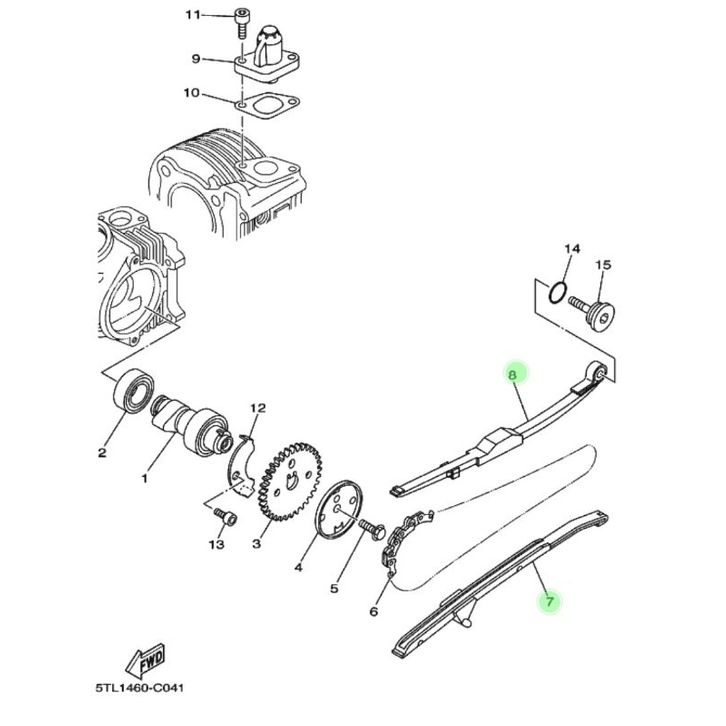 11
9
10
14
15
8
12
2
1
13
3
4
5
6
7
FWD
5TL1460-C041