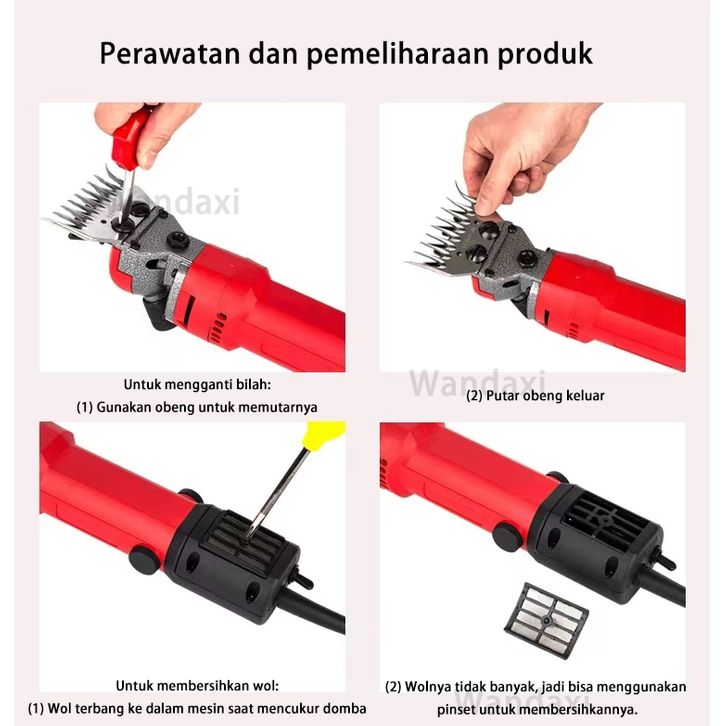 Perawatan dan pemeliharaan produk

Wandaxi

Untuk mengganti bilah:
(1) Gunakan obeng untuk memutarnya

Wandaxi

(2) Putar obeng keluar

Untuk membersihkan wol:
(1) Wol terbang ke dalam mesin saat mencukur domba

(2) Wolnya tidak banyak, jadi bisa menggunakan pinset untuk membersihkannya.

Wandaxi