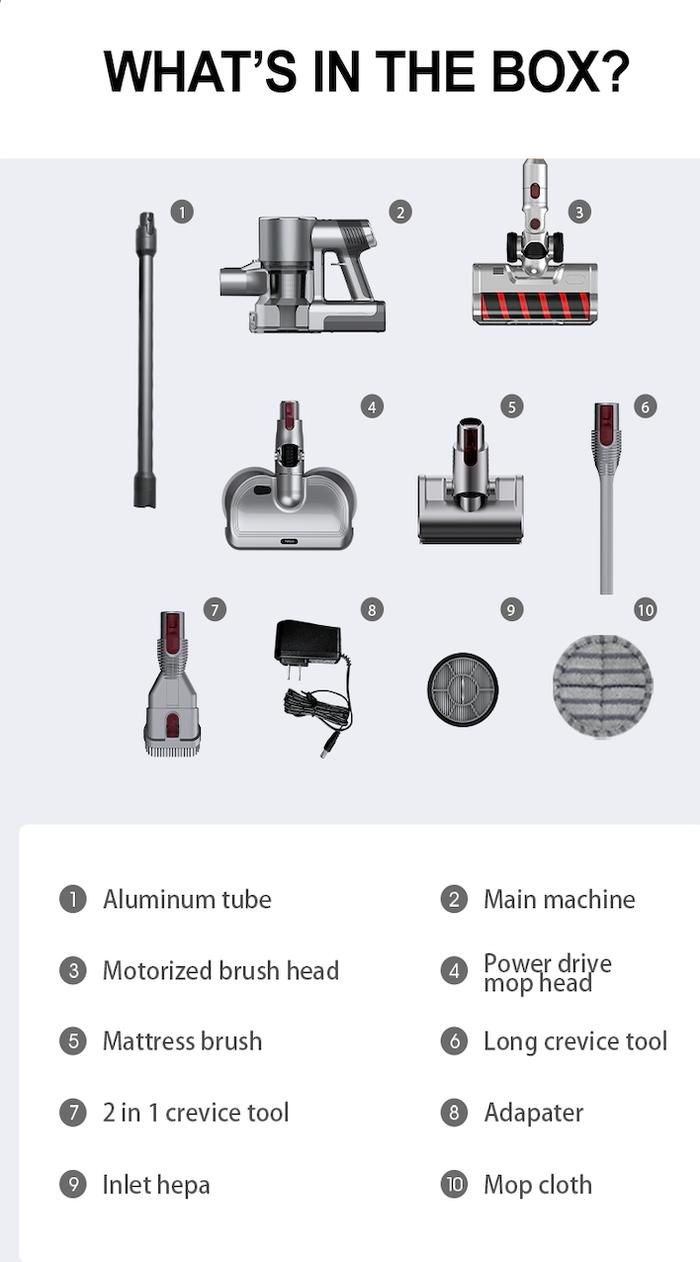 WHAT'S IN THE BOX?

1 2 3 4 5 6 7 8 9 10

1 Aluminum tube
2 Main machine
3 Motorized brush head
4 Power drive mop head
5 Mattress brush
6 Long crevice tool
7 2 in 1 crevice tool
8 Adapater
9 Inlet hepa
10 Mop cloth