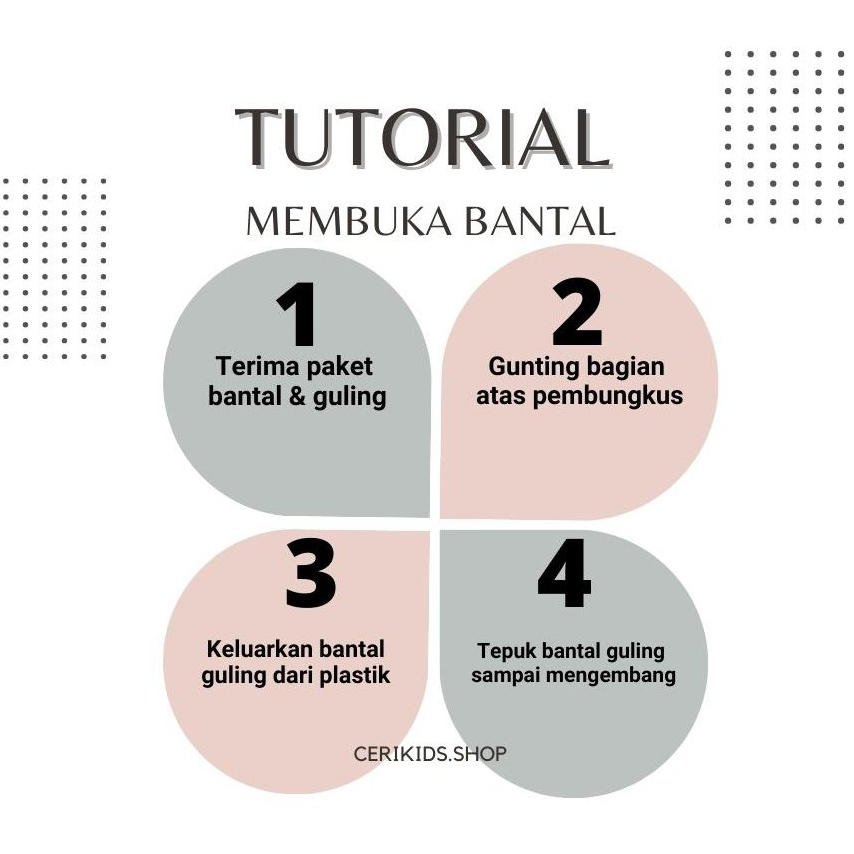 TUTORIAL
MEMBUKA BANTAL

1
Terima paket bantal & guling

2
Gunting bagian atas pembungkus

3
Keluarkan bantal guling dari plastik

4
Tepuk bantal guling sampai mengembang

CERIKIDS.SHOP