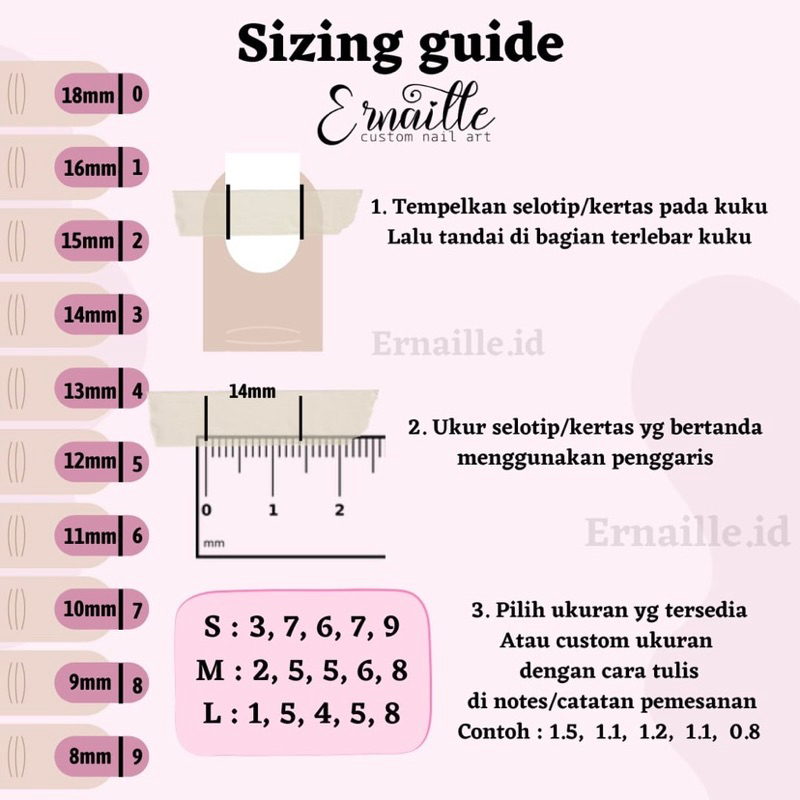 Sizing guide

Ernaille
custom nail art

18mm 0
16mm 1
15mm 2
14mm 3
13mm 4
12mm 5
11mm 6
10mm 7
9mm 8
8mm 9

1. Tempelkan selotip/kertas pada kuku
Lalu tandai di bagian terlebar kuku

Ernaille.id

14mm

0 1 2
mm

2. Ukur selotip/kertas yg bertanda
menggunakan penggaris

Ernaille.id

S : 3, 7, 6, 7, 9
M : 2, 5, 5, 6, 8
L : 1, 5, 4, 5, 8

3. Pilih ukuran yg tersedia
Atau custom ukuran
dengan cara tulis
di notes/catatan pemesanan
Contoh : 1.5, 1.1, 1.2, 1.1, 0.8