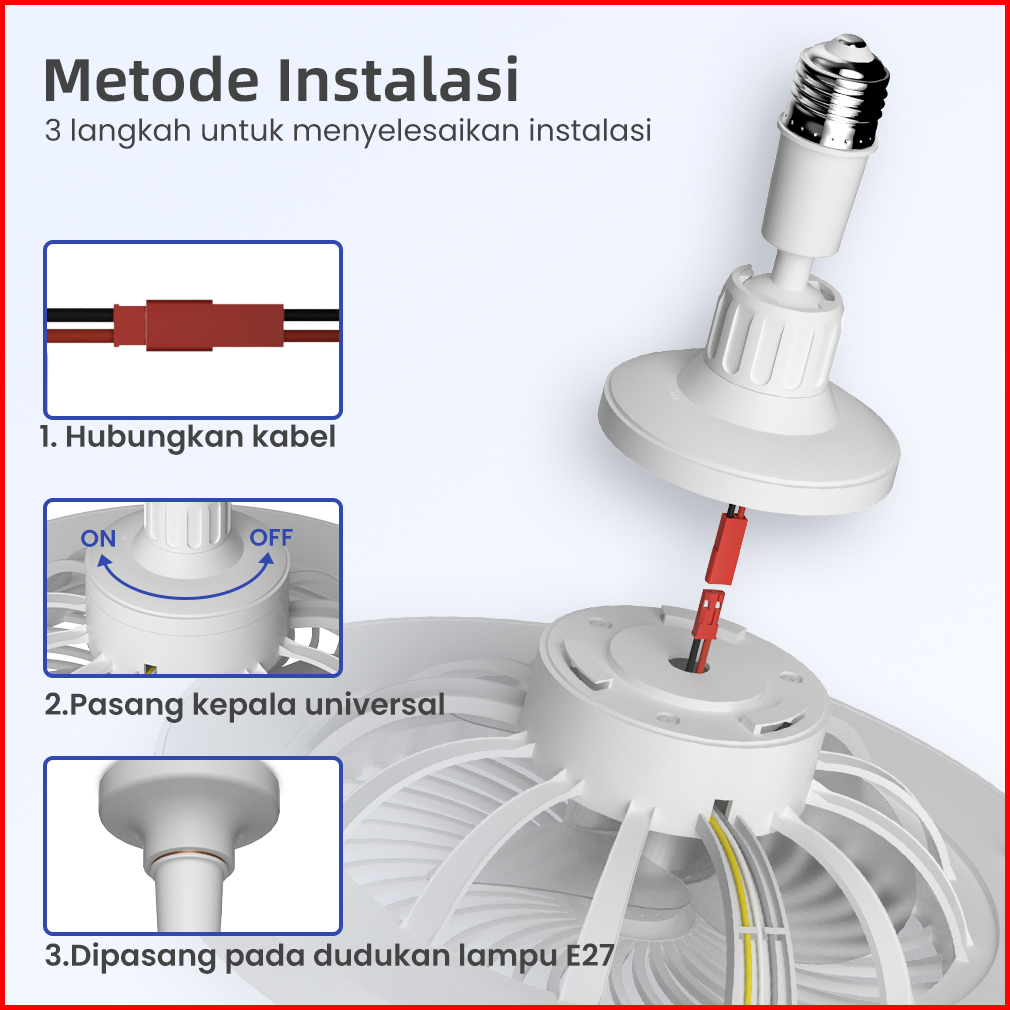 Metode Instalasi
3 langkah untuk menyelesaikan instalasi

1. Hubungkan kabel

ON
OFF

2.Pasang kepala universal

3.Dipasang pada dudukan lampu E27