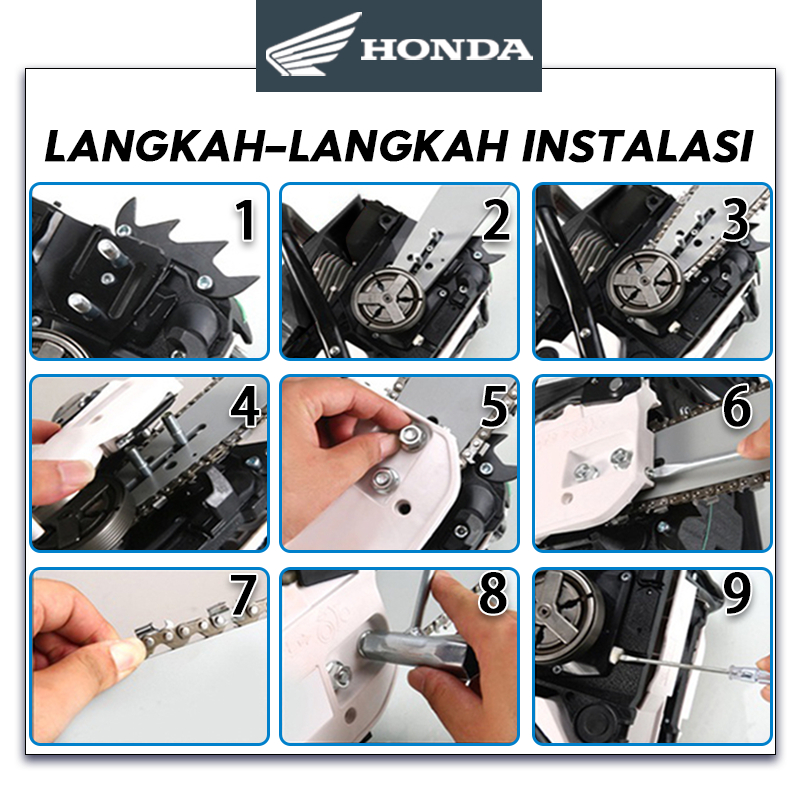 HONDA

LANGKAH-LANGKAH INSTALASI

1

2

3

4

5

6

7

8

9