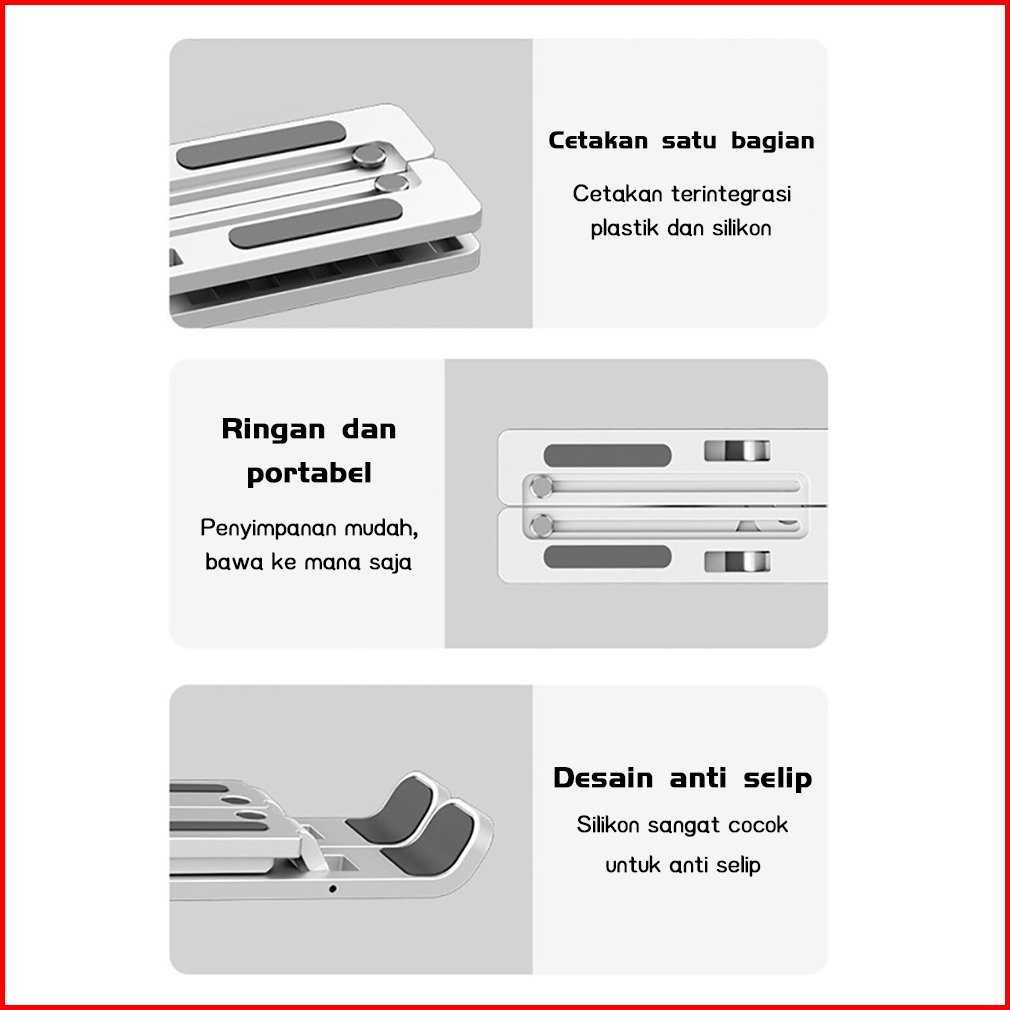 Cetakan satu bagian

Cetakan terintegrasi plastik dan silikon

Ringan dan portabel

Penyimpanan mudah, bawa ke mana saja

Desain anti selip

Silikon sangat cocok untuk anti selip