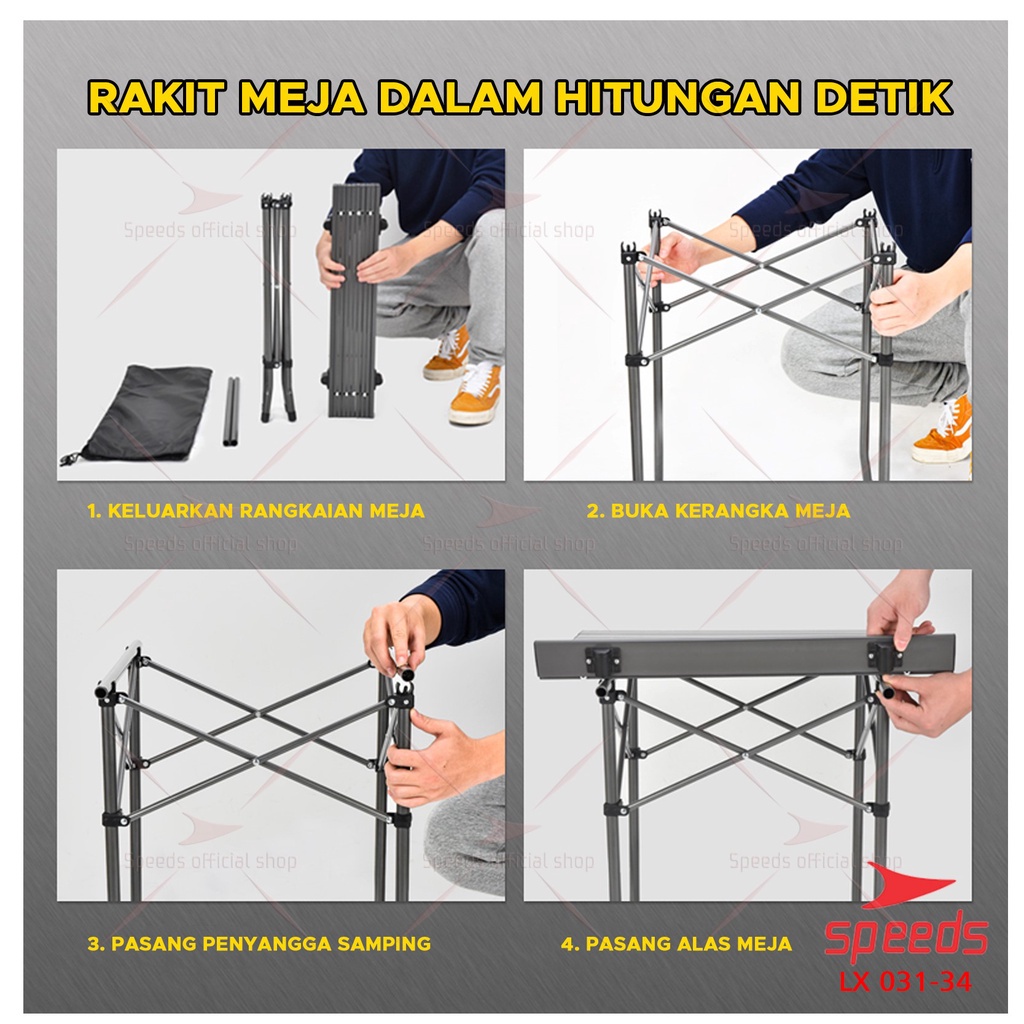 RAKIT MEJA DALAM HITUNGAN DETIK

Speeds official shop

Speeds official shop

Speeds official shop

1. KELUARKAN RANGKAIAN MEJA

2. BUKA KERANGKA MEJA

Speeds official shop

Speeds official shop

Speeds official shop

Speeds official shop

Speeds official shop

Speeds official shop

3. PASANG PENYANGGA SAMPING

4. PASANG ALAS MEJA

speeds
LX 031-34