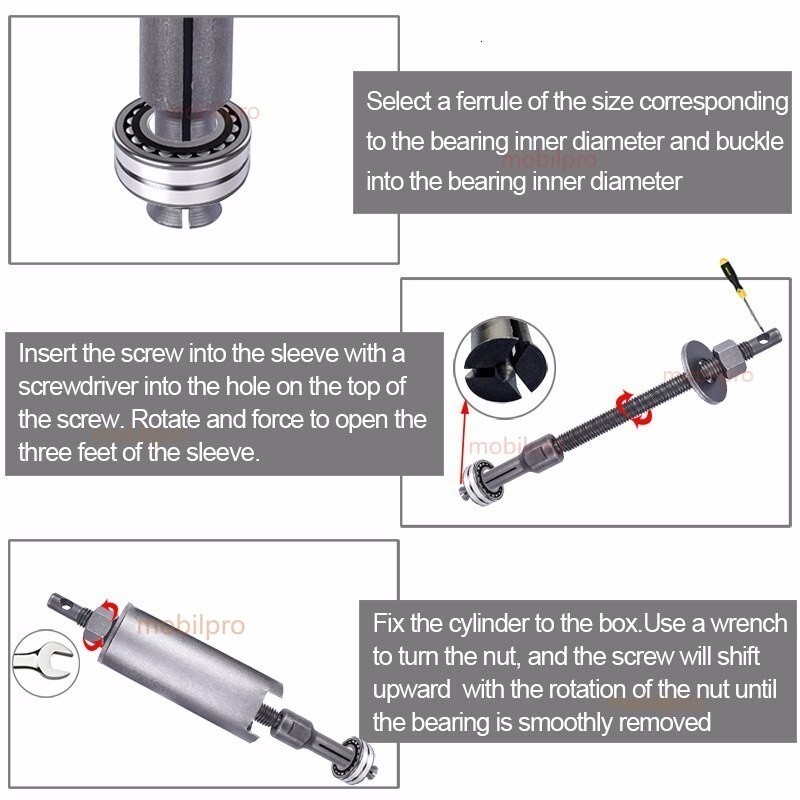 Select a ferrule of the size corresponding to the bearing inner diameter and buckle into the bearing inner diameter

mobilpro

Insert the screw into the sleeve with a screwdriver into the hole on the top of the screw. Rotate and force to open the three feet of the sleeve.

mobilpro

mobilpro

Fix the cylinder to the box.Use a wrench to turn the nut, and the screw will shift upward with the rotation of the nut until the bearing is smoothly removed