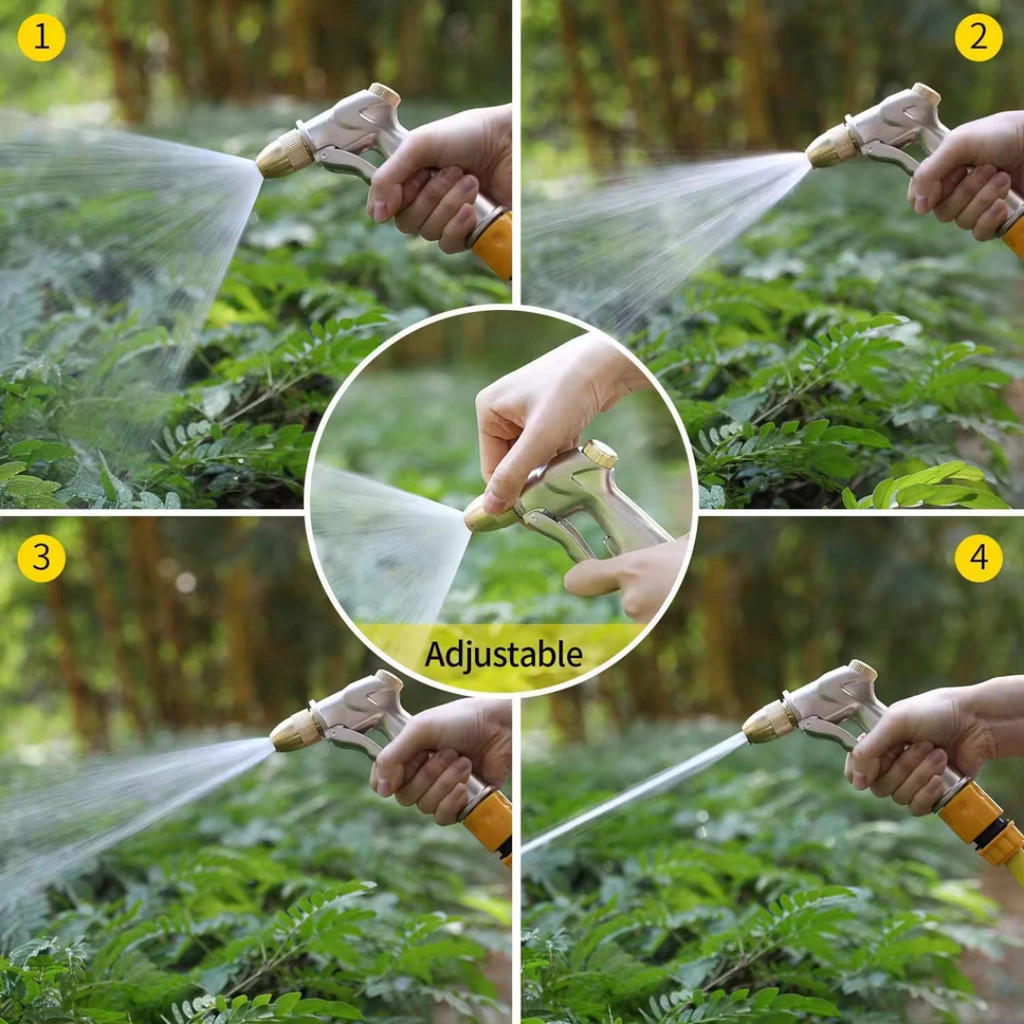 1

2

Adjustable

3

4