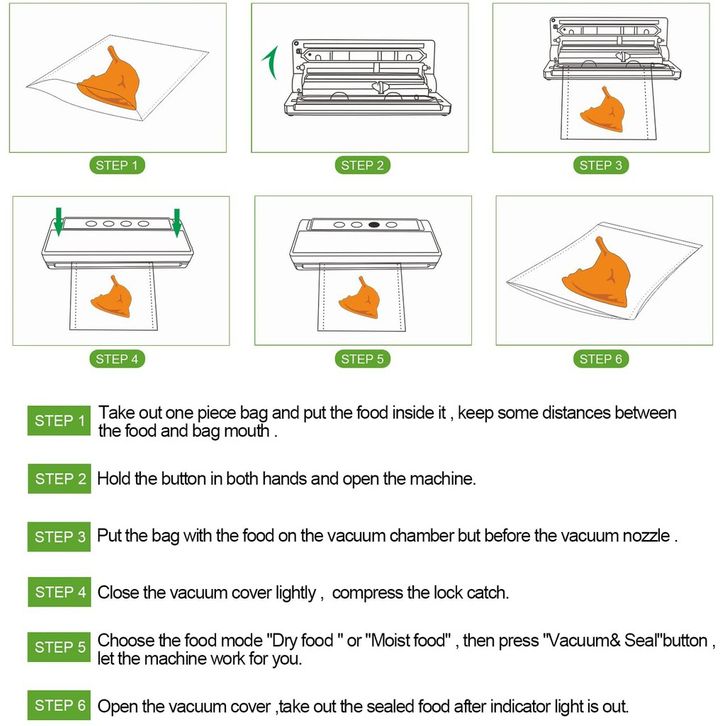 STEP 1

STEP 2

STEP 3

STEP 4

STEP 5

STEP 6

STEP 1 Take out one piece bag and put the food inside it , keep some distances between the food and bag mouth .

STEP 2 Hold the button in both hands and open the machine.

STEP 3 Put the bag with the food on the vacuum chamber but before the vacuum nozzle .

STEP 4 Close the vacuum cover lightly , compress the lock catch.

STEP 5 Choose the food mode "Dry food " or "Moist food" , then press "Vacuum& Seal"button , let the machine work for you.

STEP 6 Open the vacuum cover ,take out the sealed food after indicator light is out.