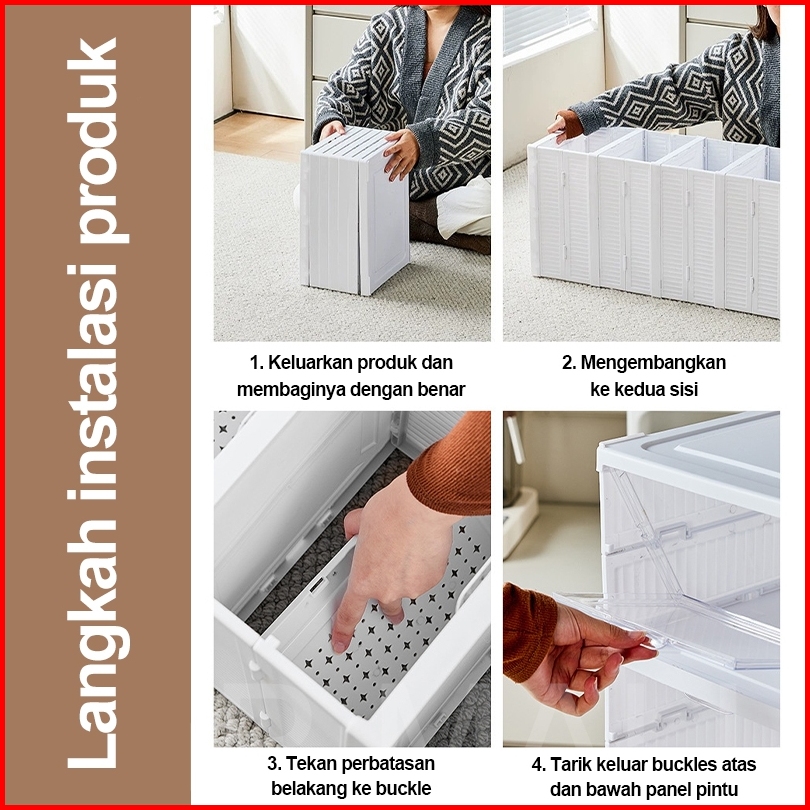 Langkah instalasi produk

1. Keluarkan produk dan membaginya dengan benar

2. Mengembangkan ke kedua sisi

3. Tekan perbatasan belakang ke buckle

4. Tarik keluar buckles atas dan bawah panel pintu