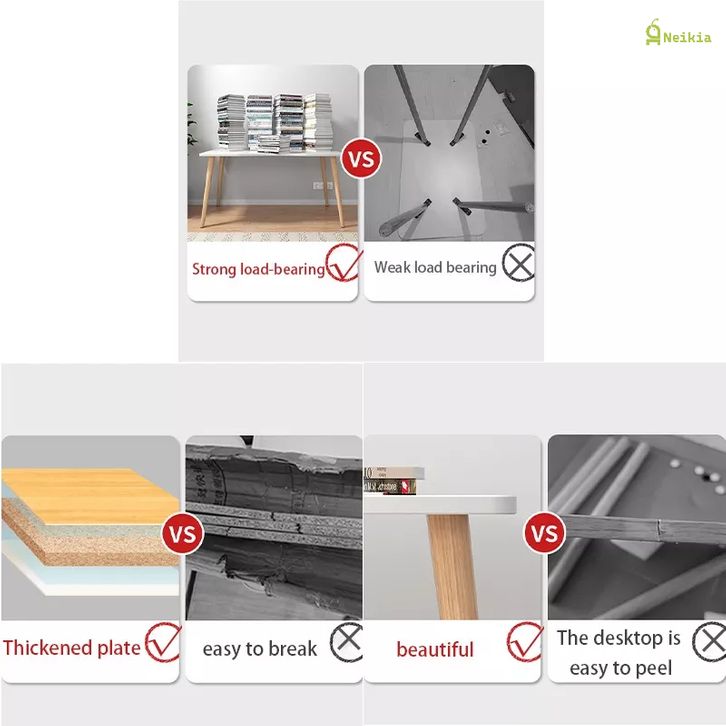 Neikia

VS

Strong load-bearing

Weak load bearing

VS

Thickened plate

easy to break

VS

beautiful

The desktop is easy to peel