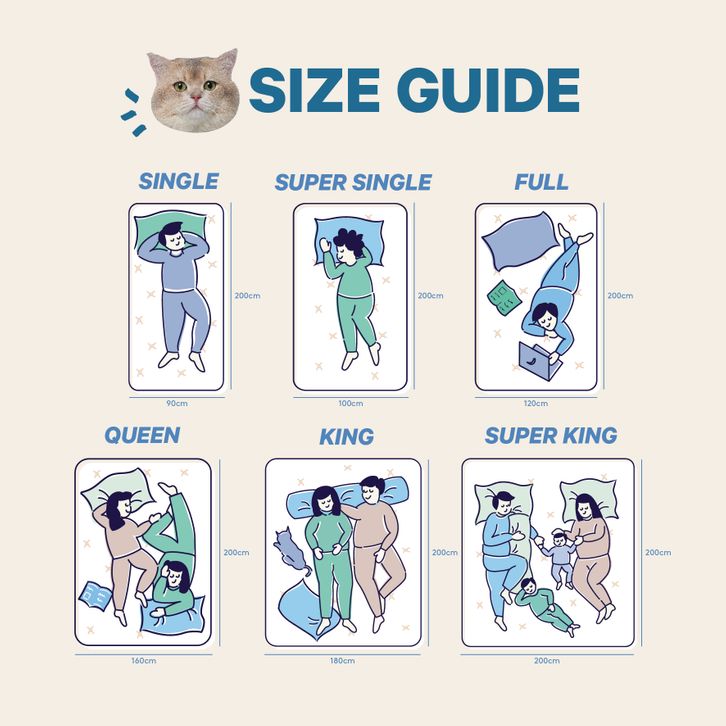 SIZE GUIDE

SINGLE

200cm

90cm

SUPER SINGLE

200cm

100cm

FULL

200cm

120cm

QUEEN

200cm

160cm

KING

200cm

180cm

SUPER KING

200cm

200cm