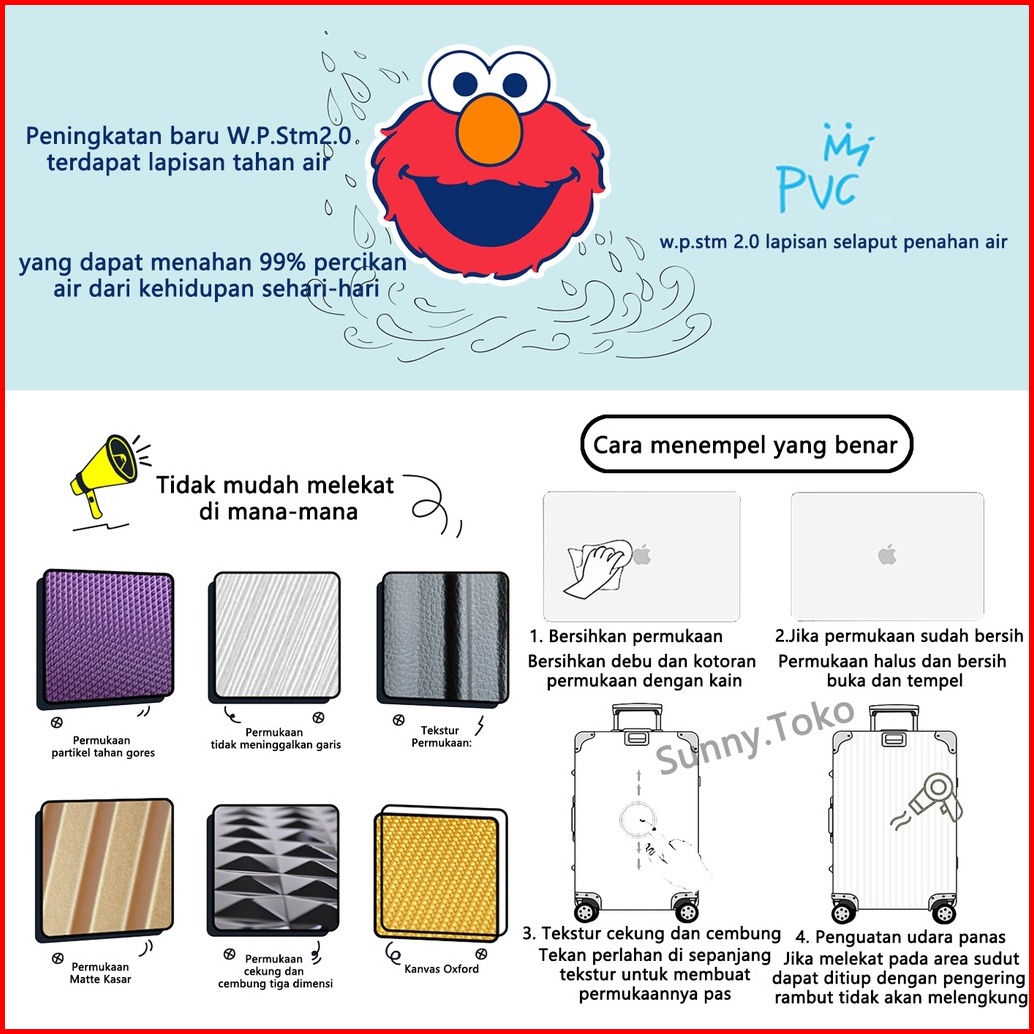 Peningkatan baru W.P.Stm2.0 terdapat lapisan tahan air

yang dapat menahan 99% percikan air dari kehidupan sehari-hari

PVC

w.p.stm 2.0 lapisan selaput penahan air

Tidak mudah melekat di mana-mana

Permukaan partikel tahan gores

Permukaan tidak meninggalkan garis

Tekstur Permukaan:

Permukaan Matte Kasar

Permukaan cekung dan cembung tiga dimensi

Kanvas Oxford

Cara menempel yang benar

1. Bersihkan permukaan
Bersihkan debu dan kotoran permukaan dengan kain

2.Jika permukaan sudah bersih
Permukaan halus dan bersih buka dan tempel

Sunny.Toko

3. Tekstur cekung dan cembung
Tekan perlahan di sepanjang tekstur untuk membuat permukaannya pas

4. Penguatan udara panas
Jika melekat pada area sudut dapat ditiup dengan pengering rambut tidak akan melengkung